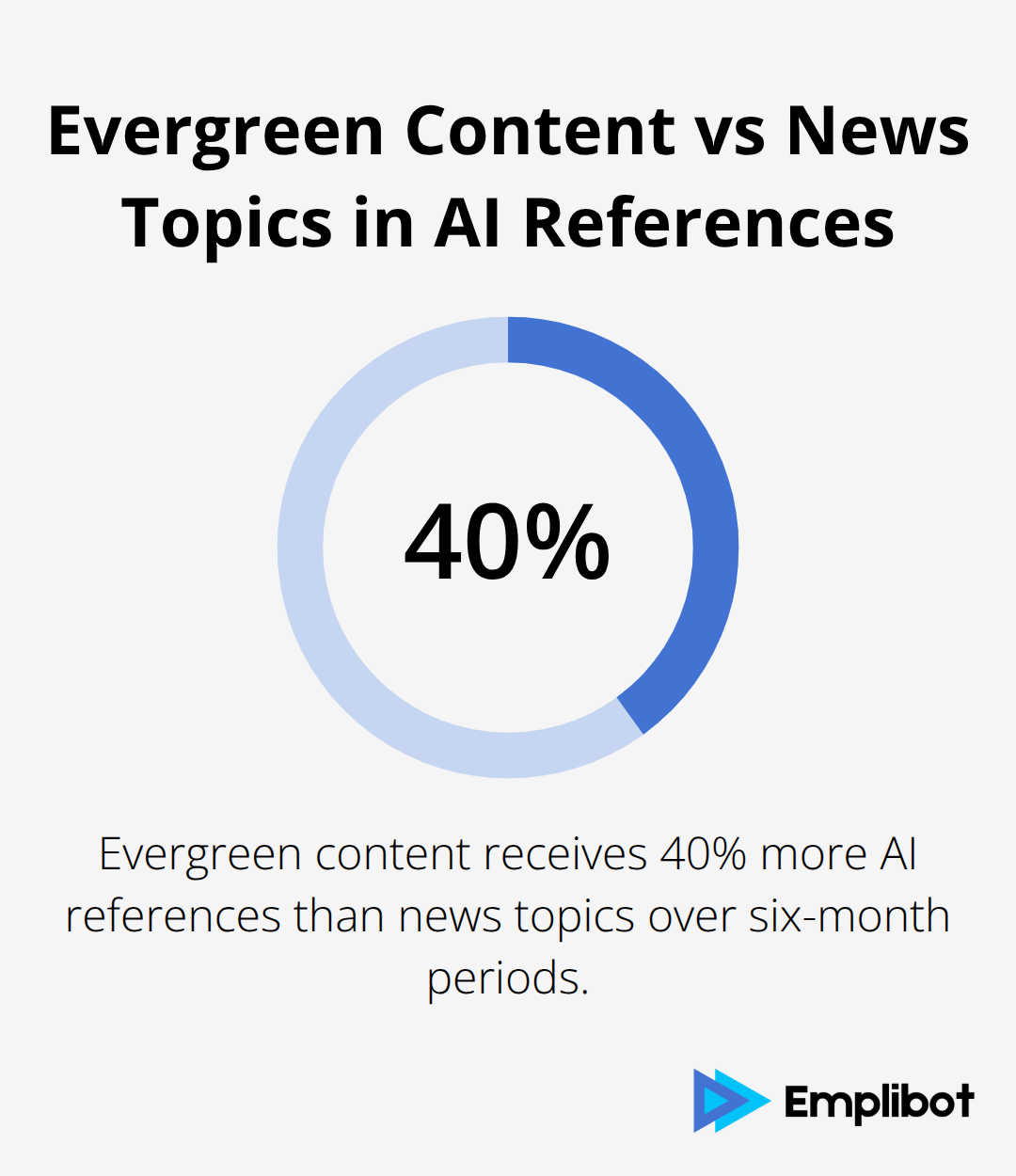 Evergreen Content vs News Topics in AI References

40%

Evergreen content receives 40% more AI references than news topics over six-month periods.

Emplibot