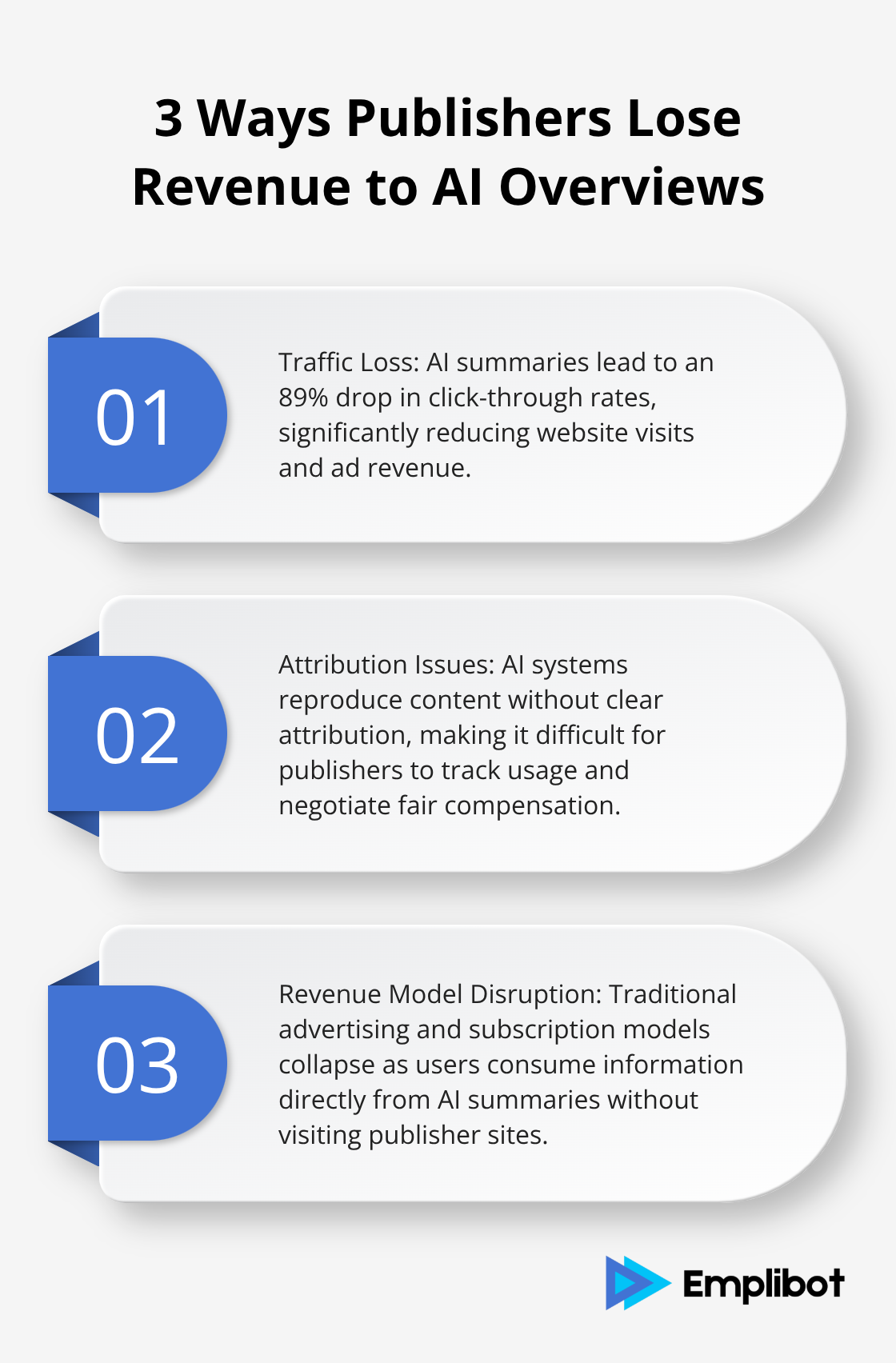 3 Ways Publishers Lose Revenue to AI Overviews

01

Traffic Loss: AI summaries lead to an 89% drop in click-through rates, significantly reducing website visits and ad revenue.

02

Attribution Issues: AI systems reproduce content without clear attribution, making it difficult for publishers to track usage and negotiate fair compensation.

03

Revenue Model Disruption: Traditional advertising and subscription models collapse as users consume information directly from AI summaries without visiting publisher sites.

Emplibot