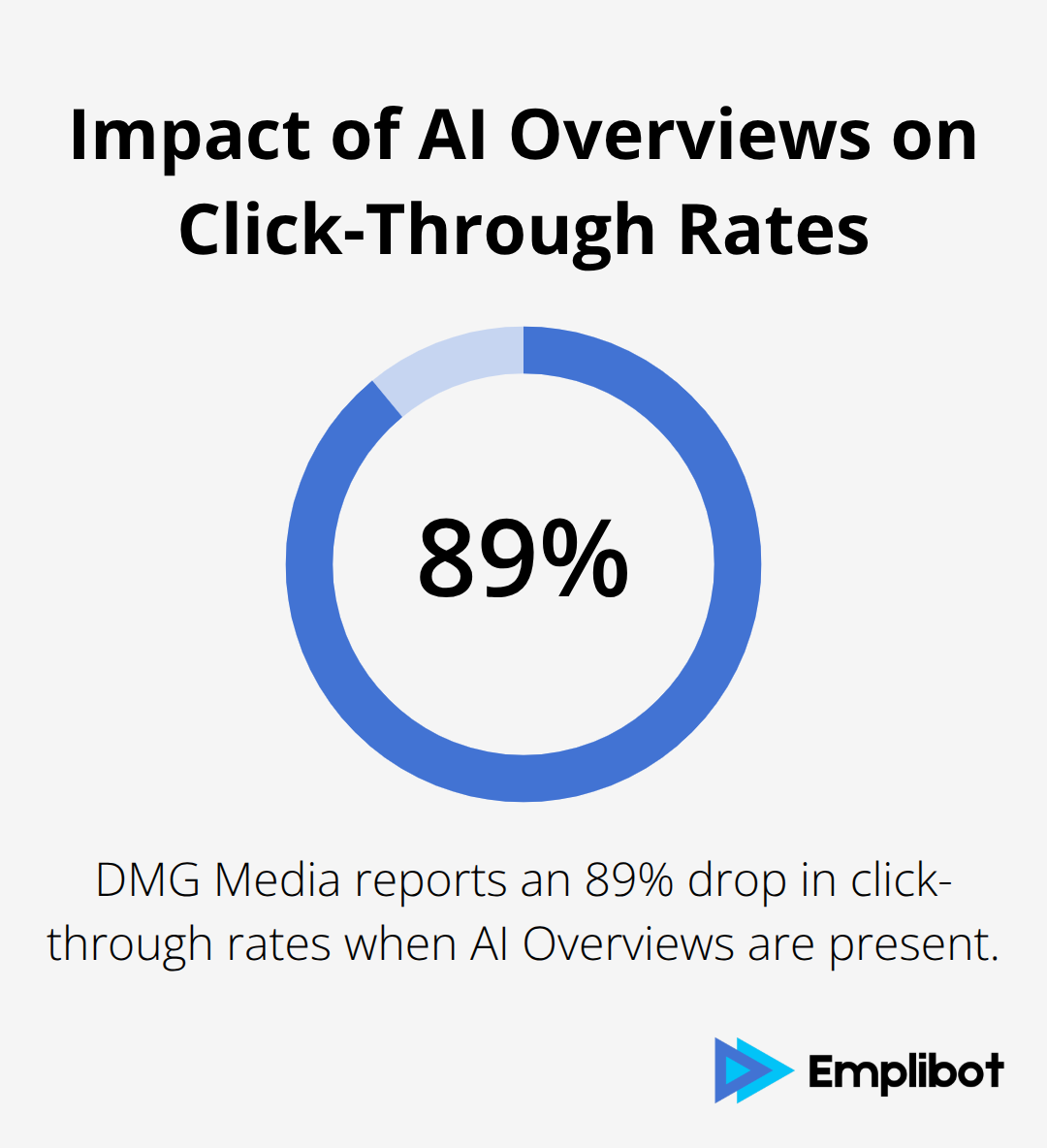 Impact of AI Overviews on Click-Through Rates

89%

DMG Media reports an 89% drop in click-through rates when AI Overviews are present.

Emplibot