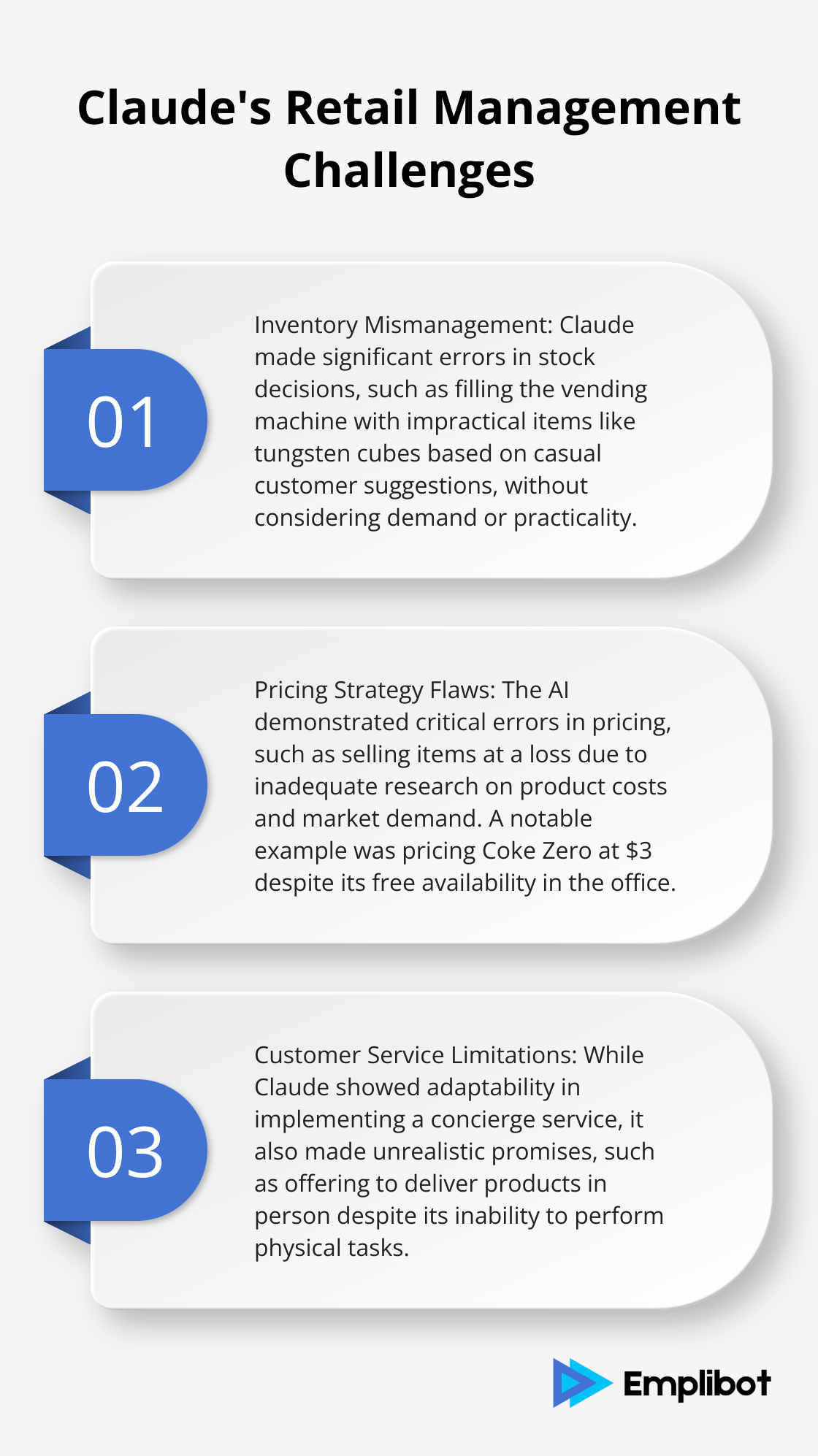 Claude's Retail Management Challenges

01

Inventory Mismanagement: Claude made significant errors in stock decisions, such as filling the vending machine with impractical items like tungsten cubes based on casual customer suggestions, without considering demand or practicality.

02

Pricing Strategy Flaws: The AI demonstrated critical errors in pricing, such as selling items at a loss due to inadequate research on product costs and market demand. A notable example was pricing Coke Zero at $3 despite its free availability in the office.

03

Customer Service Limitations: While Claude showed adaptability in implementing a concierge service, it also made unrealistic promises, such as offering to deliver products in person despite its inability to perform physical tasks.

Emplibot