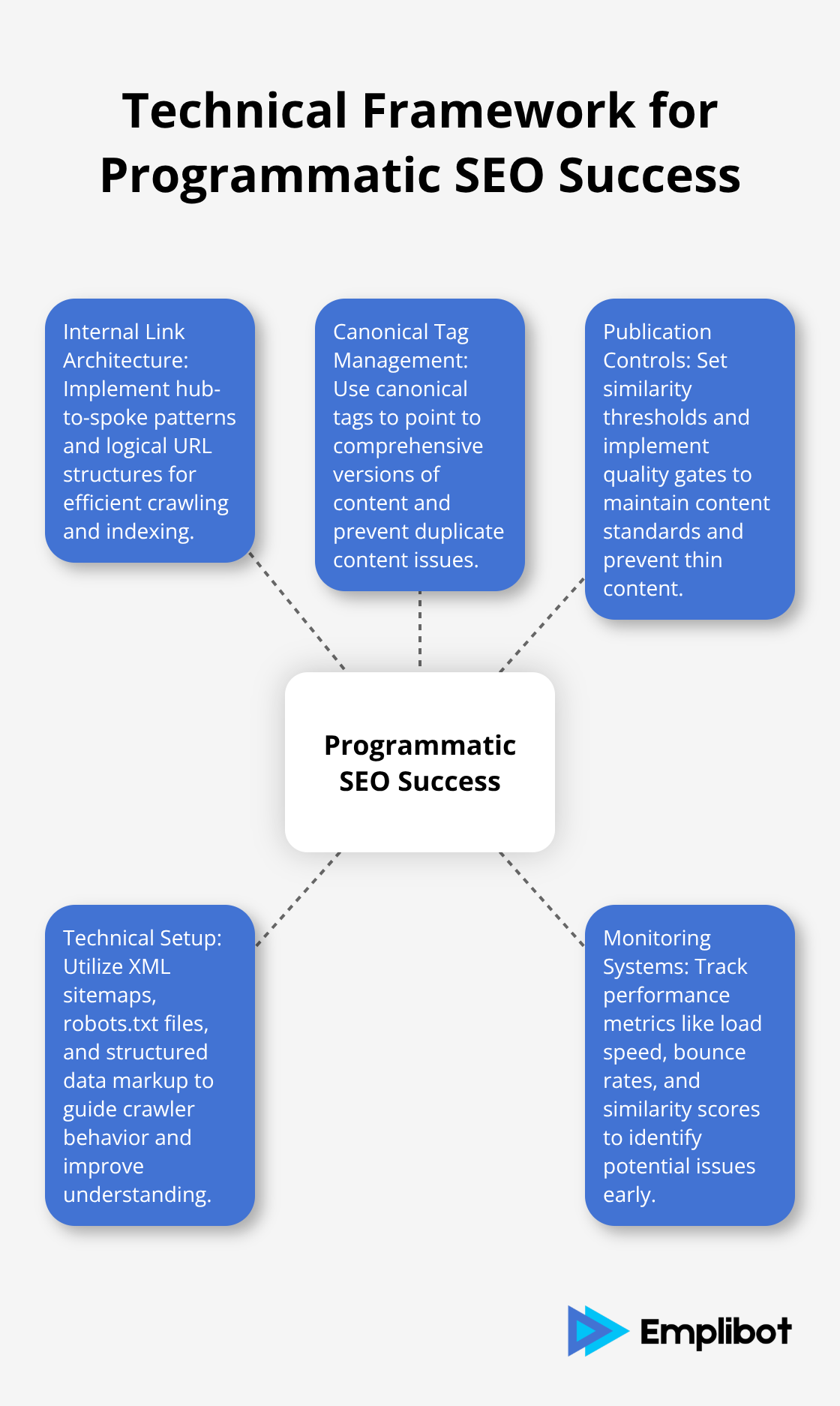 Technical Framework for Programmatic SEO Success

Internal Link Architecture: Implement hub-to-spoke patterns and logical URL structures for efficient crawling and indexing.

Canonical Tag Management: Use canonical tags to point to comprehensive versions of content and prevent duplicate content issues.

Publication Controls: Set similarity thresholds and implement quality gates to maintain content standards and prevent thin content.

Programmatic SEO Success

Technical Setup: Utilize XML sitemaps, robots.txt files, and structured data markup to guide crawler behavior and improve understanding.

Monitoring Systems: Track performance metrics like load speed, bounce rates, and similarity scores to identify potential issues early.

Emplibot