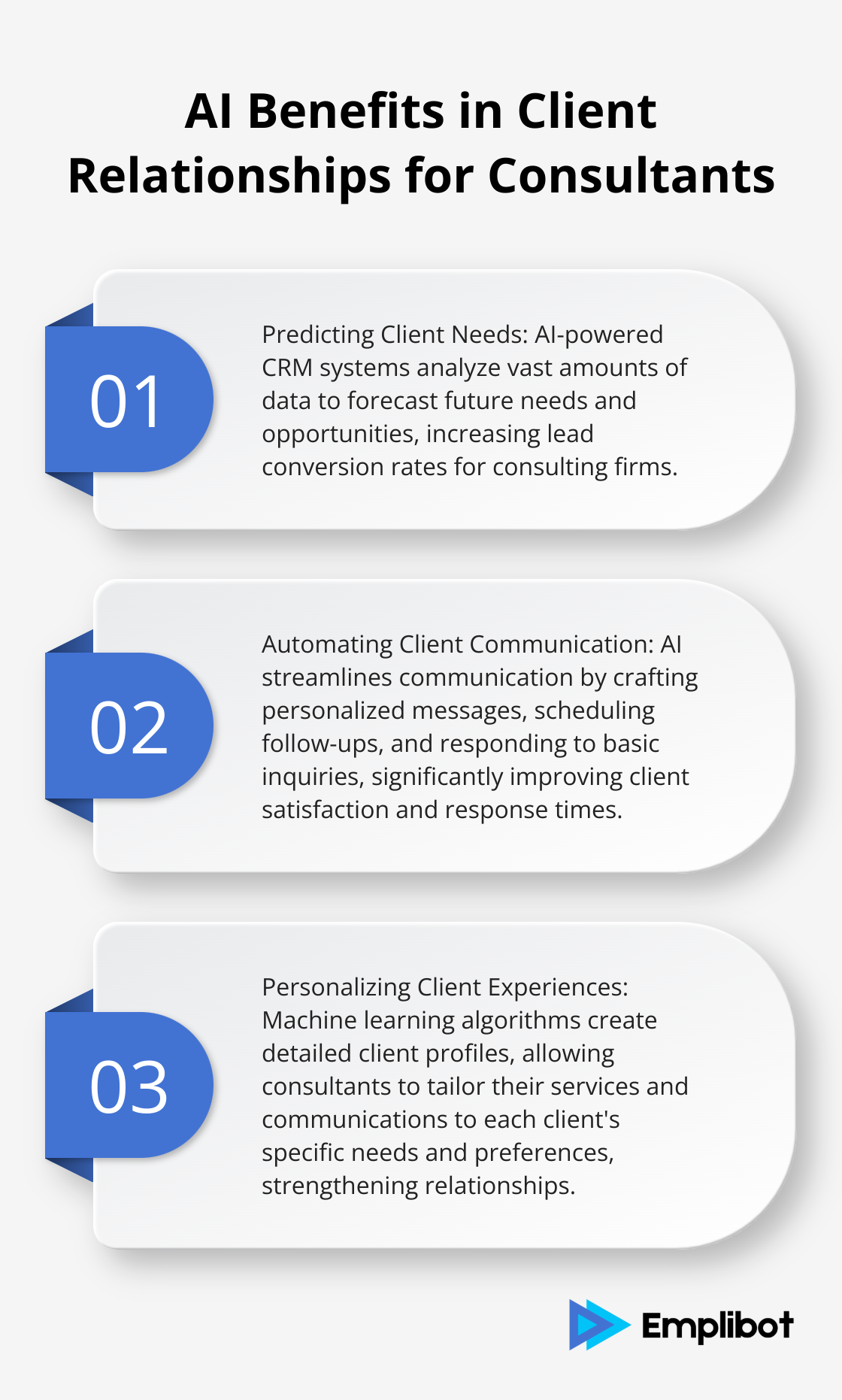 AI Benefits in Client Relationships for Consultants

01

Predicting Client Needs: AI-powered CRM systems analyze vast amounts of data to forecast future needs and opportunities, increasing lead conversion rates for consulting firms.

02

Automating Client Communication: AI streamlines communication by crafting personalized messages, scheduling follow-ups, and responding to basic inquiries, significantly improving client satisfaction and response times.

03

Personalizing Client Experiences: Machine learning algorithms create detailed client profiles, allowing consultants to tailor their services and communications to each client's specific needs and preferences, strengthening relationships.

Emplibot