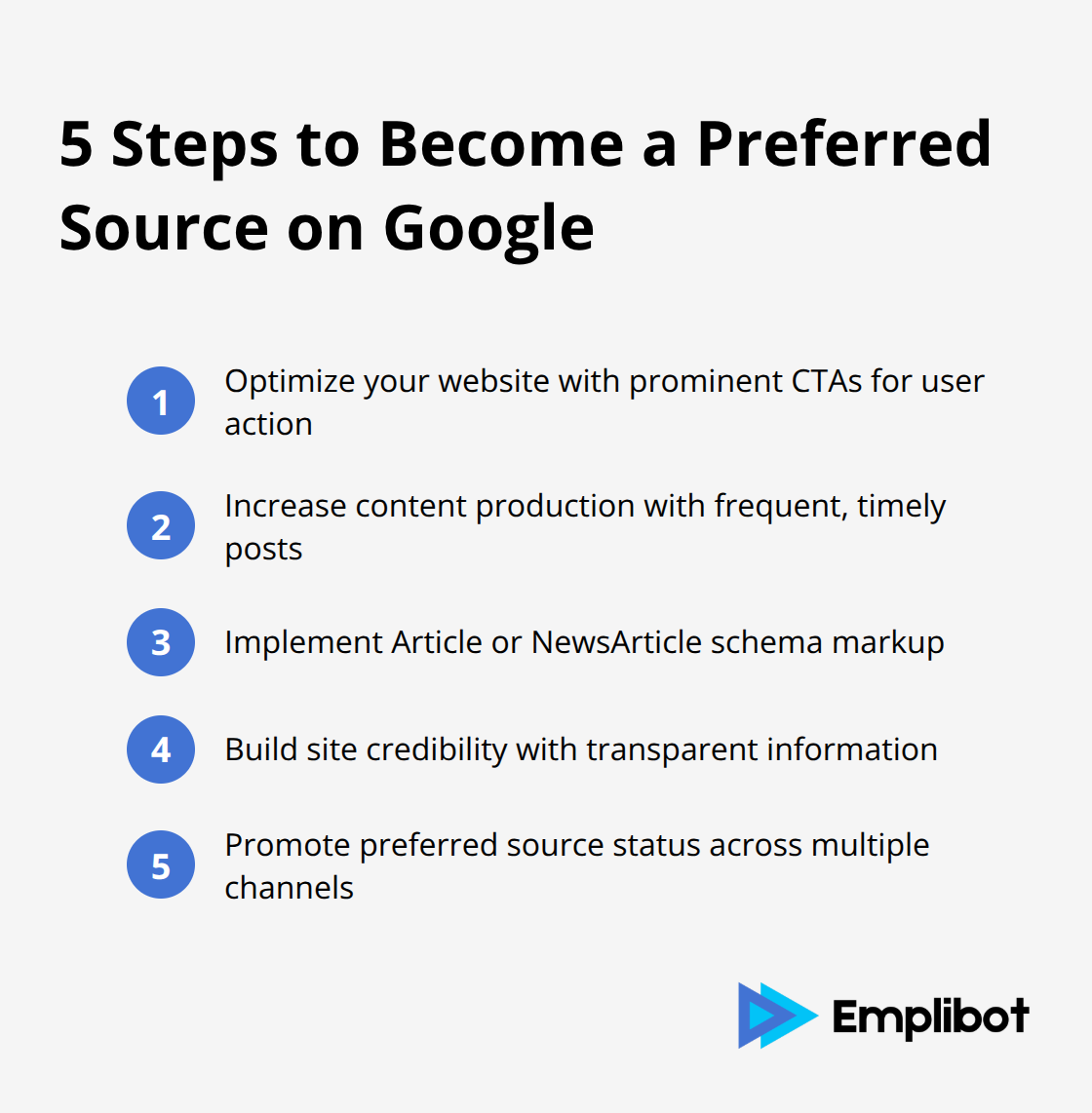 5 Steps to Become a Preferred Source on Google

1 Optimize your website with prominent CTAs for user action

2 Increase content production with frequent, timely posts

3 Implement Article or NewsArticle schema markup

4 Build site credibility with transparent information

5 Promote preferred source status across multiple channels

Emplibot