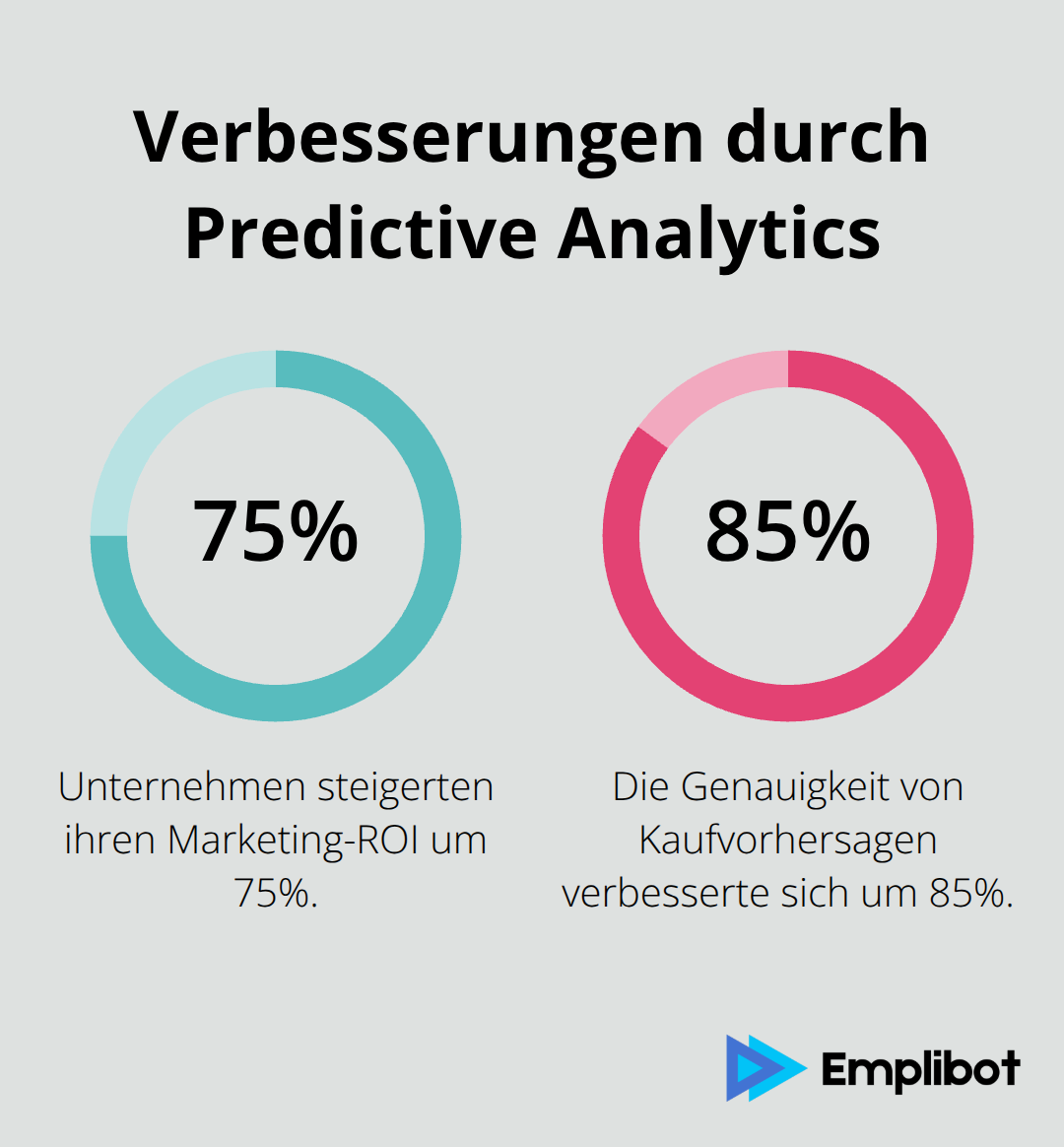 Verbesserungen durch Predictive Analytics

75%

Unternehmen steigerten ihren Marketing-ROI um 75%.

85%

Die Genauigkeit von Kaufvorhersagen verbesserte sich um 85%.

Emplibot