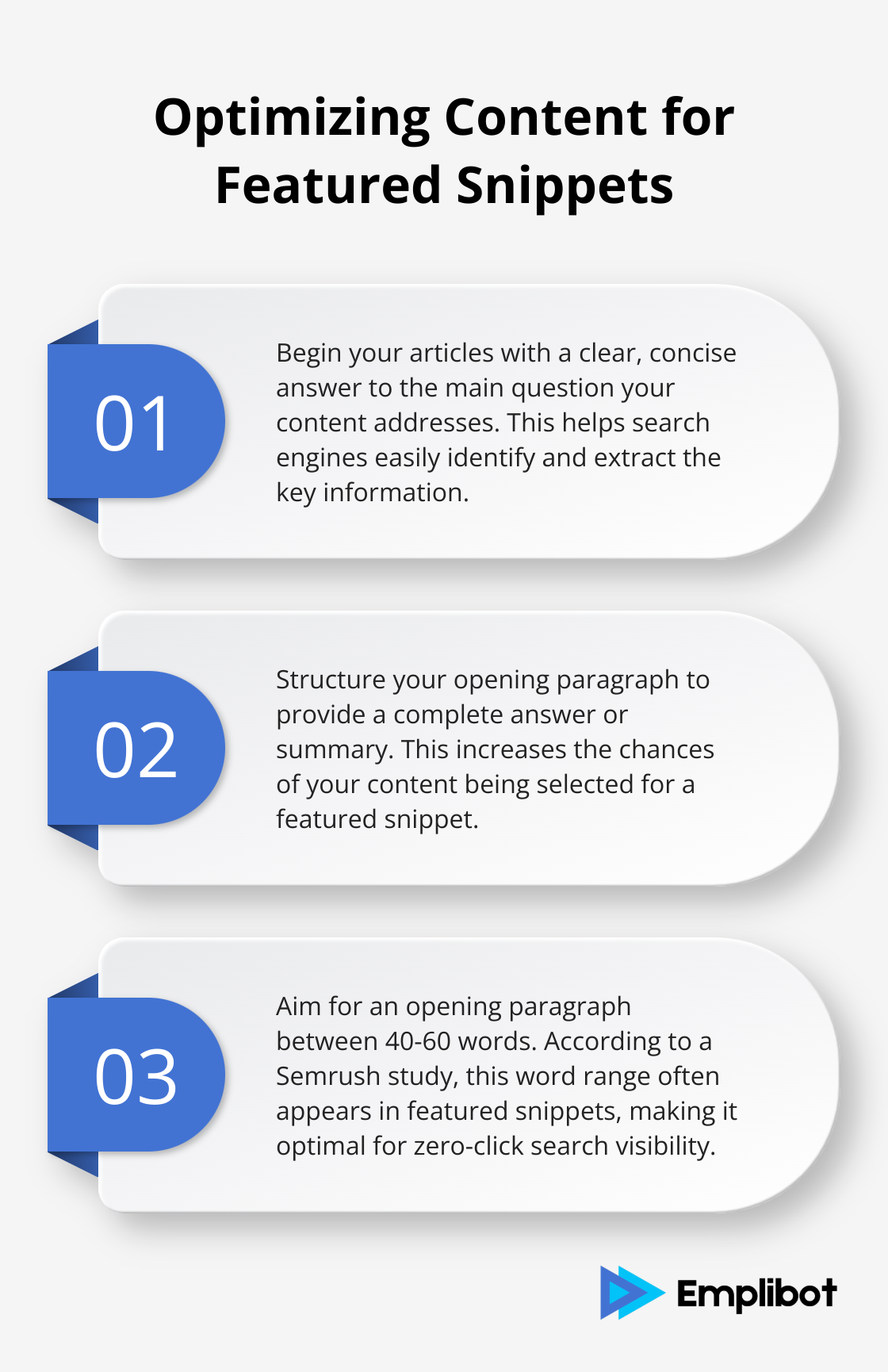 Optimizing Content for Featured Snippets

01

Begin your articles with a clear, concise answer to the main question your content addresses. This helps search engines easily identify and extract the key information.

02

Structure your opening paragraph to provide a complete answer or summary. This increases the chances of your content being selected for a featured snippet.

03

Aim for an opening paragraph between 40-60 words. According to a Semrush study, this word range often appears in featured snippets, making it optimal for zero-click search visibility.

Emplibot