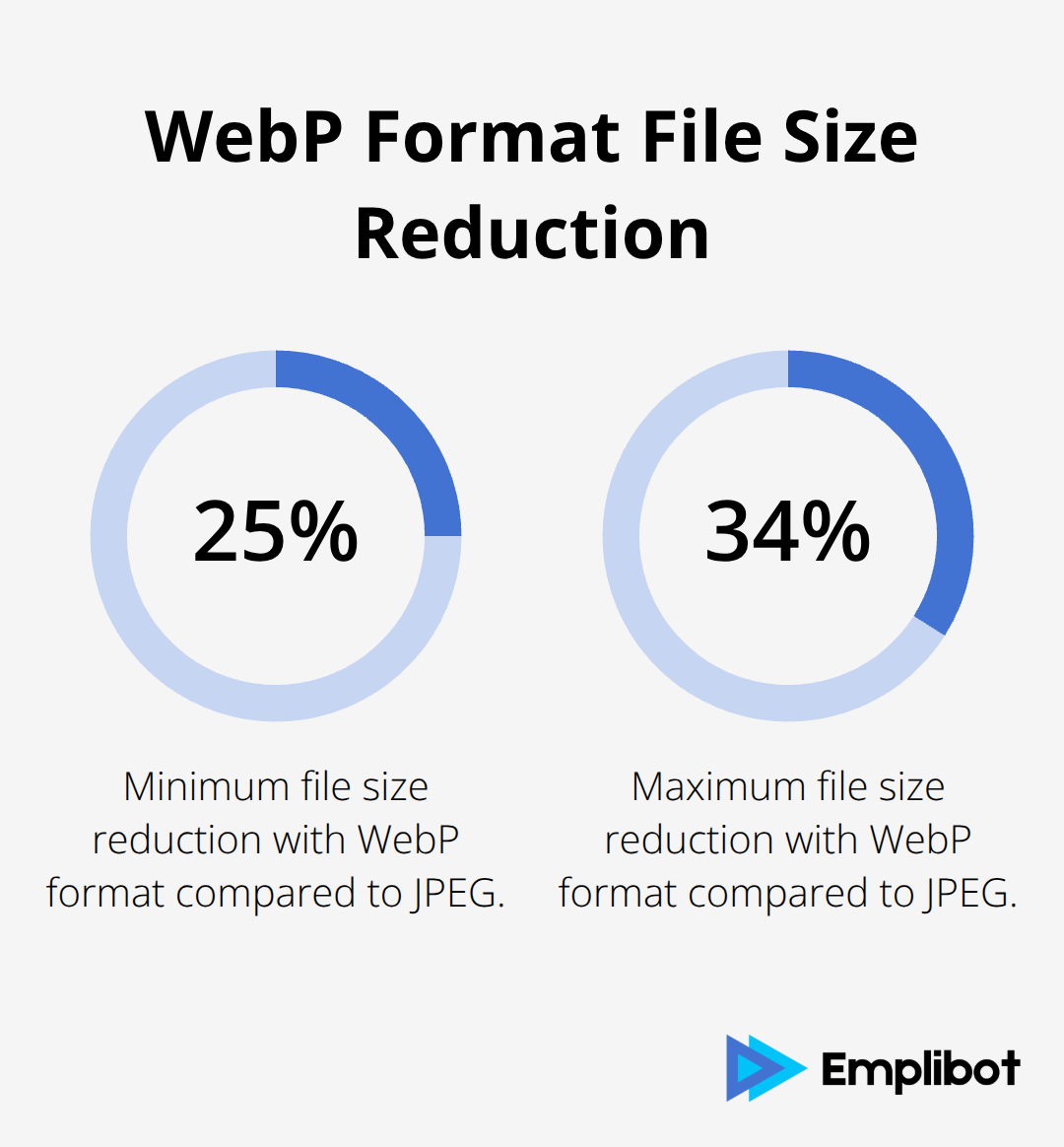 WebP Format File Size Reduction

25%

Minimum file size reduction with WebP format compared to JPEG.

34%

Maximum file size reduction with WebP format compared to JPEG.

Emplibot