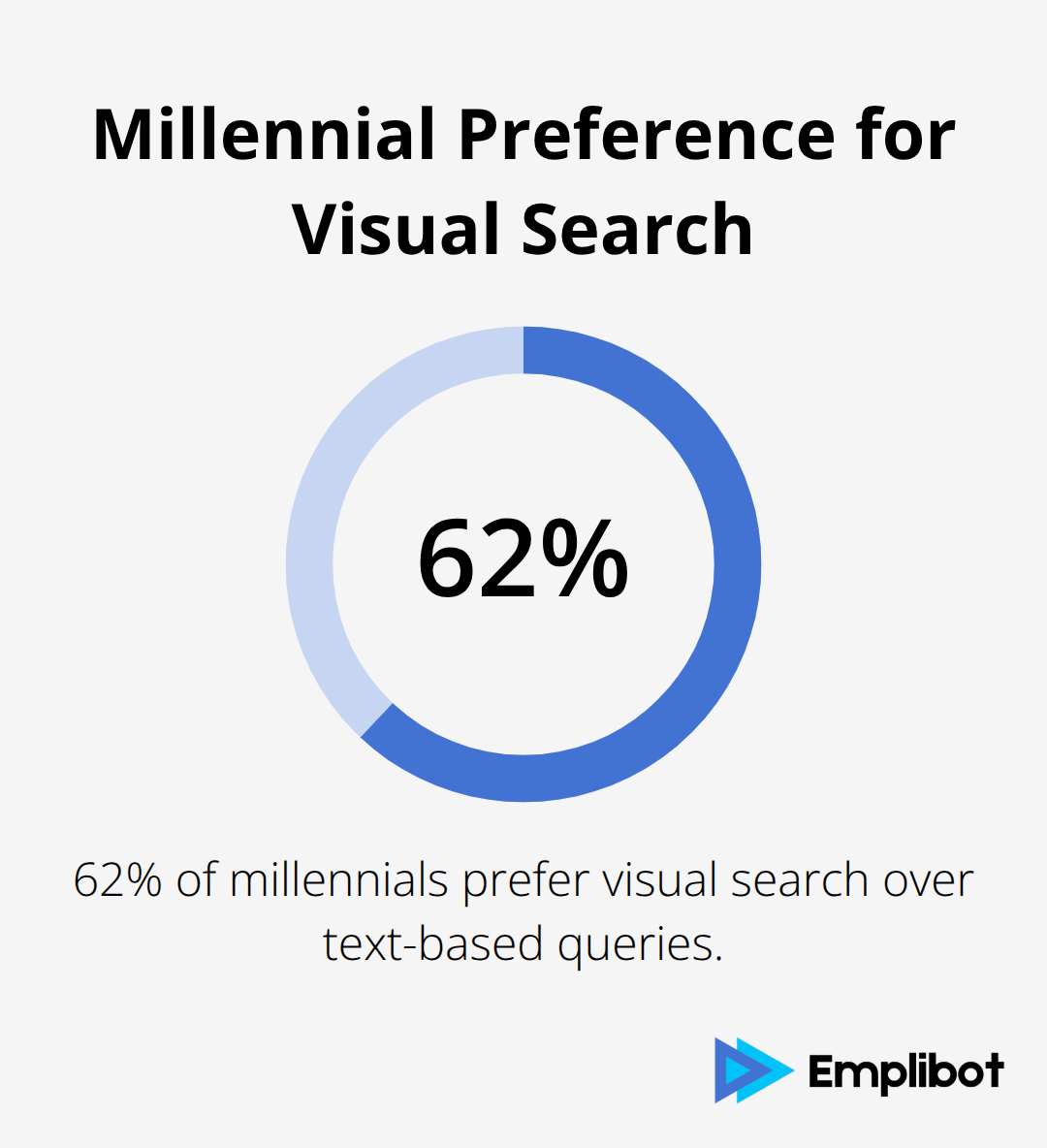 Millennial Preference for Visual Search

62%

62% of millennials prefer visual search over text-based queries.

Emplibot