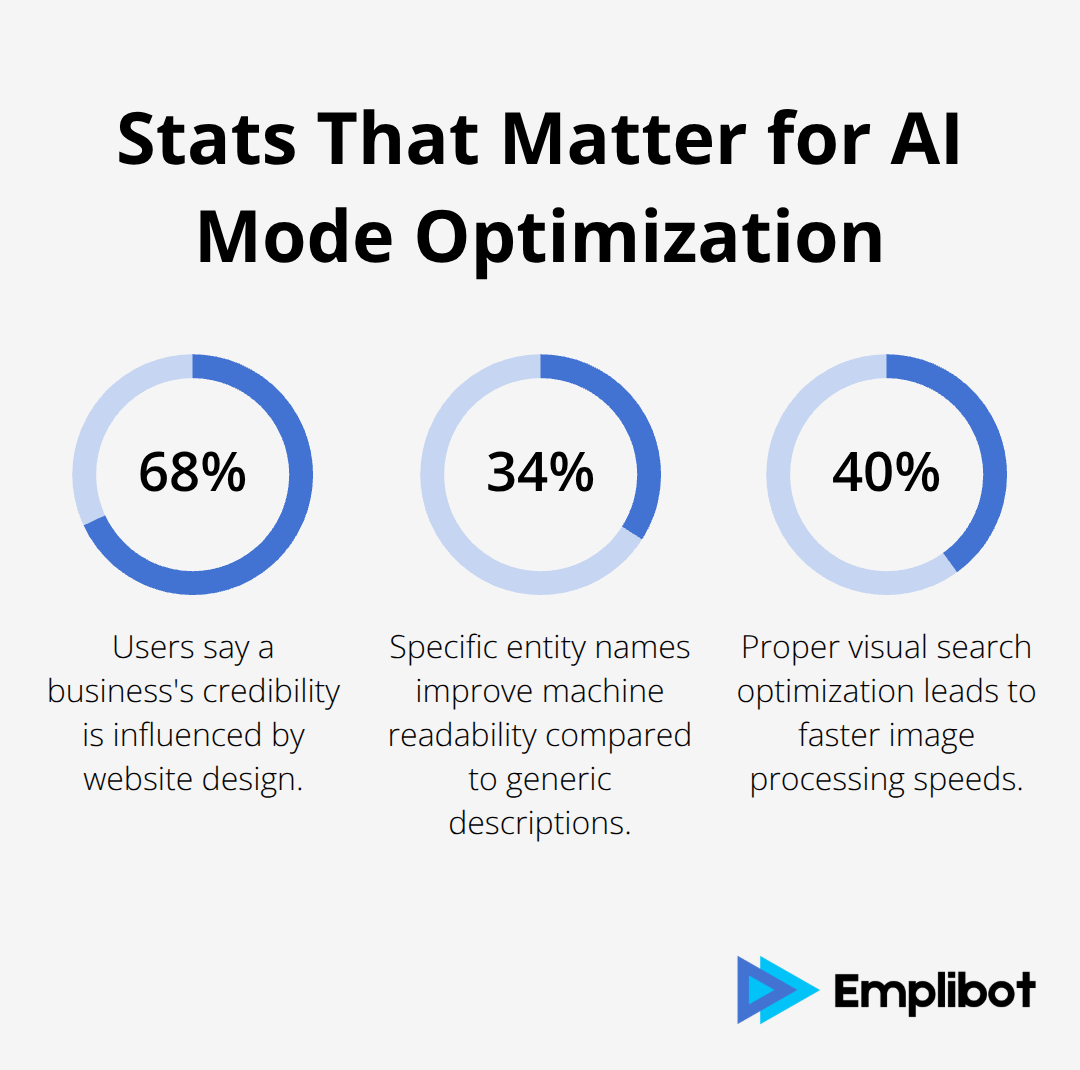 Stats That Matter for AI Mode Optimization

68%

Users say a business's credibility is influenced by website design.

34%

Specific entity names improve machine readability compared to generic descriptions.

40%

Proper visual search optimization leads to faster image processing speeds.

Emplibot