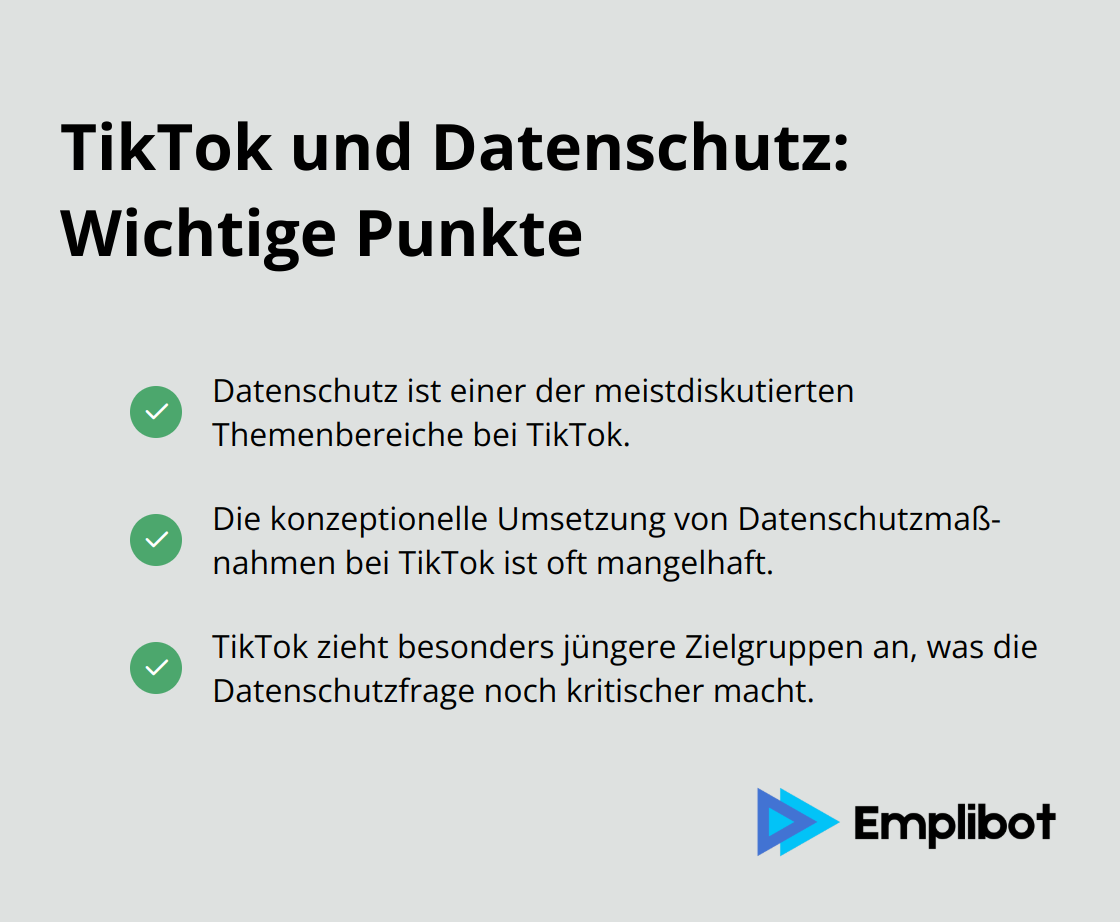 TikTok und Datenschutz: Wichtige Punkte

Datenschutz ist einer der meistdiskutierten Themenbereiche bei TikTok.

Die konzeptionelle Umsetzung von Datenschutzmaßnahmen bei TikTok ist oft mangelhaft.

TikTok zieht besonders jüngere Zielgruppen an, was die Datenschutzfrage noch kritischer macht.

Emplibot