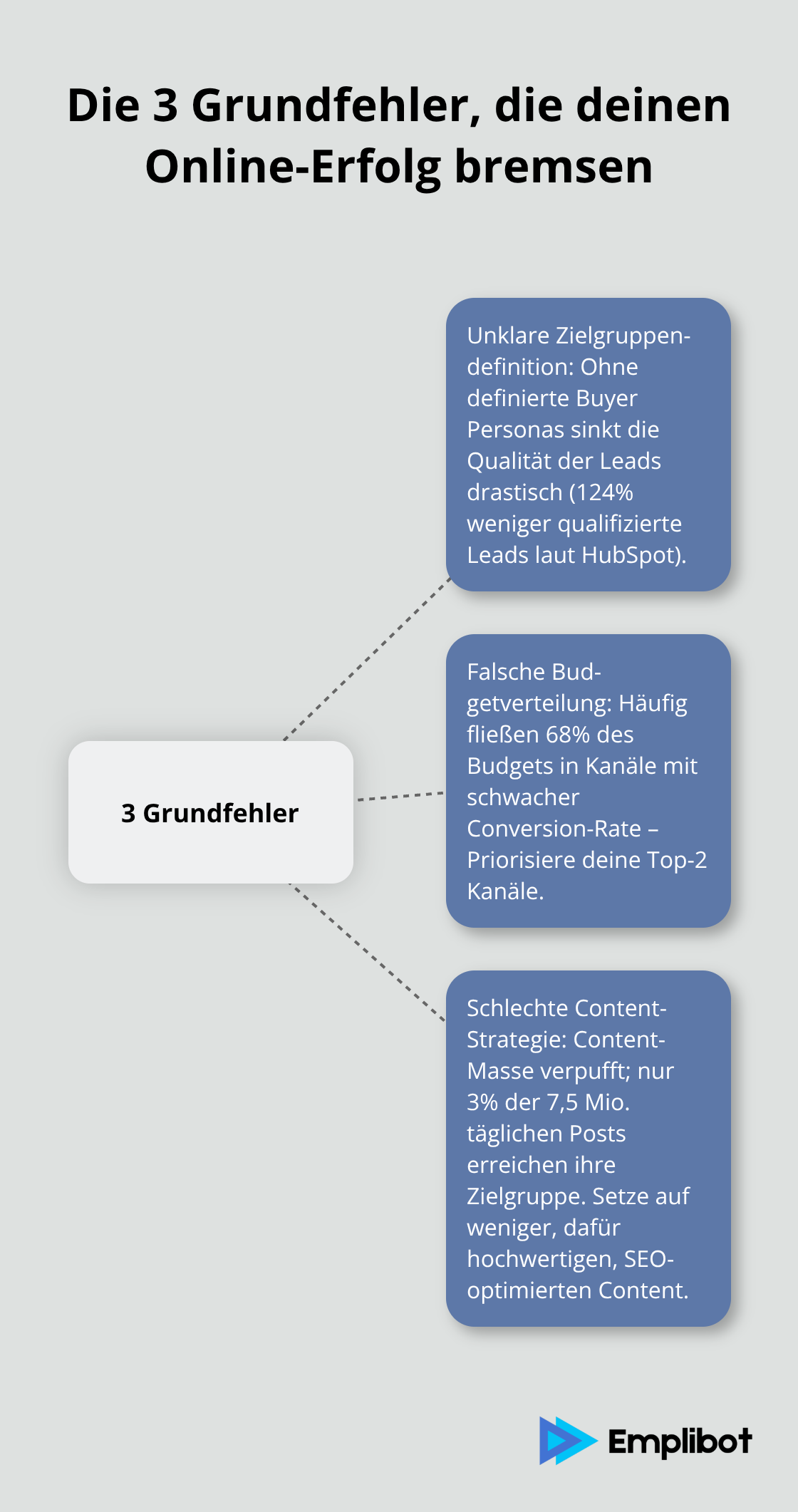 Die 3 Grundfehler, die deinen Online-Erfolg bremsen

3 Grundfehler

Unklare Zielgruppendefinition: Ohne definierte Buyer Personas sinkt die Qualität der Leads drastisch (124% weniger qualifizierte Leads laut HubSpot).

Falsche Budgetverteilung: Häufig fließen 68% des Budgets in Kanäle mit schwacher Conversion-Rate – Priorisiere deine Top-2 Kanäle.

Schlechte Content-Strategie: Content-Masse verpufft; nur 3% der 7,5 Mio. täglichen Posts erreichen ihre Zielgruppe. Setze auf weniger, dafür hochwertigen, SEO-optimierten Content.

Emplibot