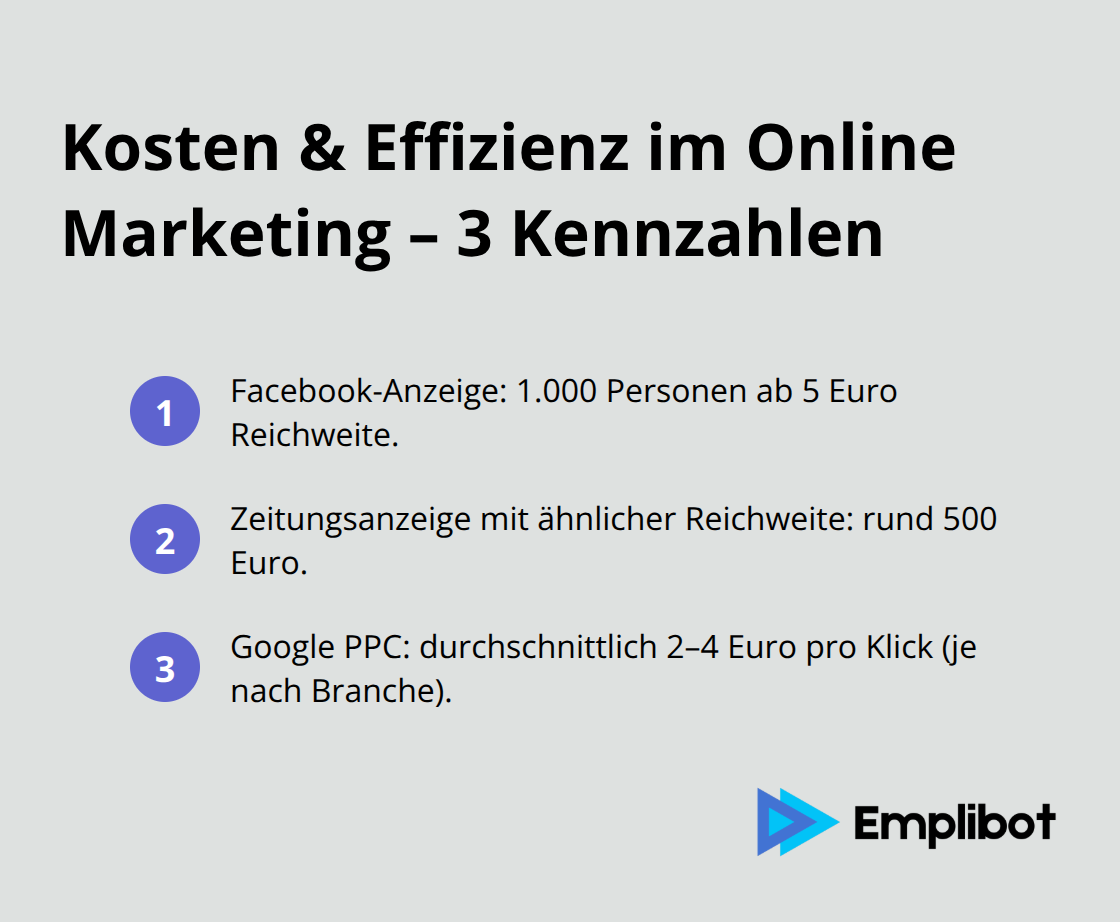 Kosten & Effizienz im Online Marketing – 3 Kennzahlen

1 Facebook-Anzeige: 1.000 Personen ab 5 Euro Reichweite.

2 Zeitungsanzeige mit ähnlicher Reichweite: rund 500 Euro.

3 Google PPC: durchschnittlich 2–4 Euro pro Klick (je nach Branche).

Emplibot