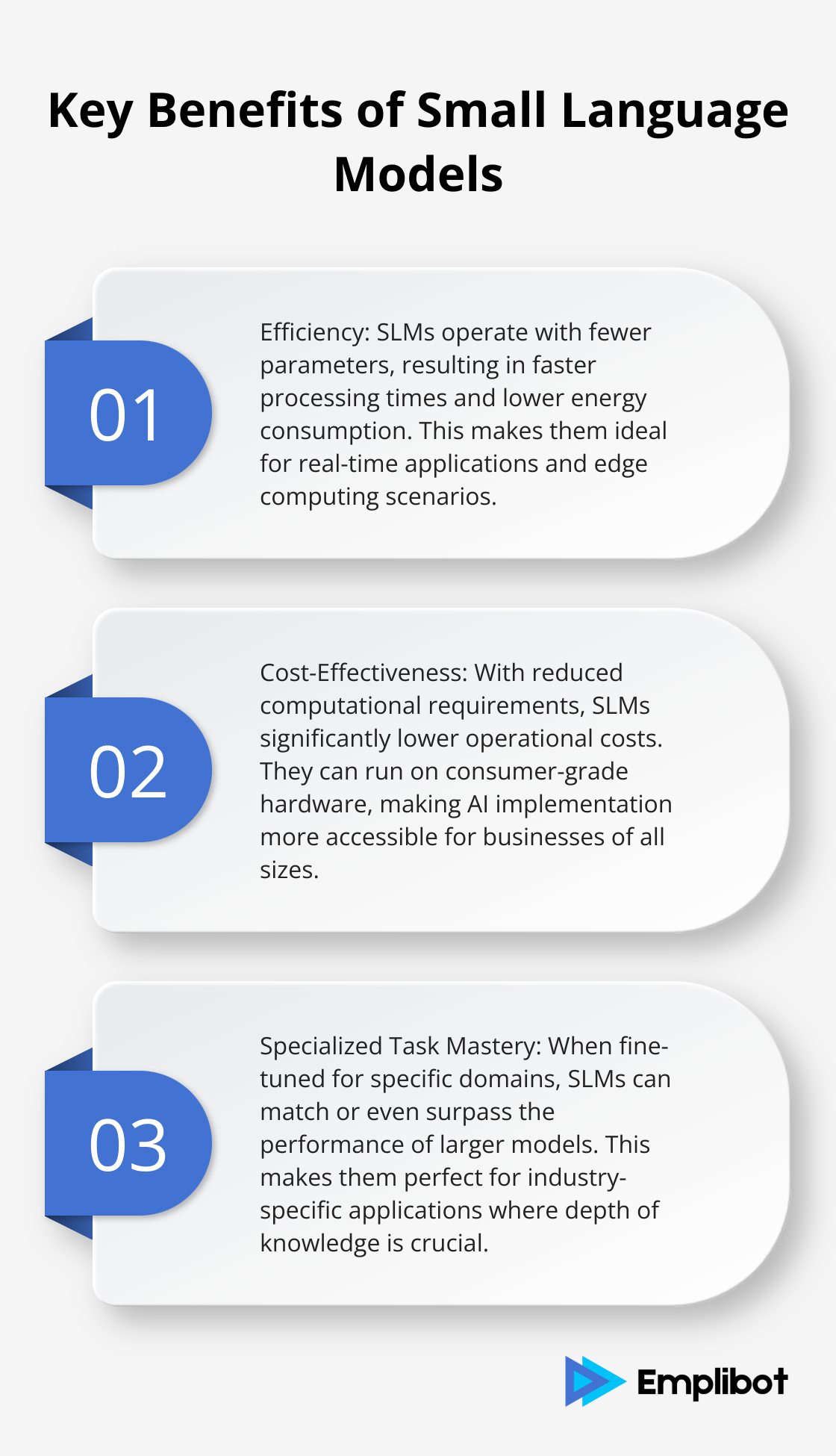 Key Benefits of Small Language Models

01

Efficiency: SLMs operate with fewer parameters, resulting in faster processing times and lower energy consumption. This makes them ideal for real-time applications and edge computing scenarios.

02

Cost-Effectiveness: With reduced computational requirements, SLMs significantly lower operational costs. They can run on consumer-grade hardware, making AI implementation more accessible for businesses of all sizes.

03

Specialized Task Mastery: When fine-tuned for specific domains, SLMs can match or even surpass the performance of larger models. This makes them perfect for industry-specific applications where depth of knowledge is crucial.

Emplibot