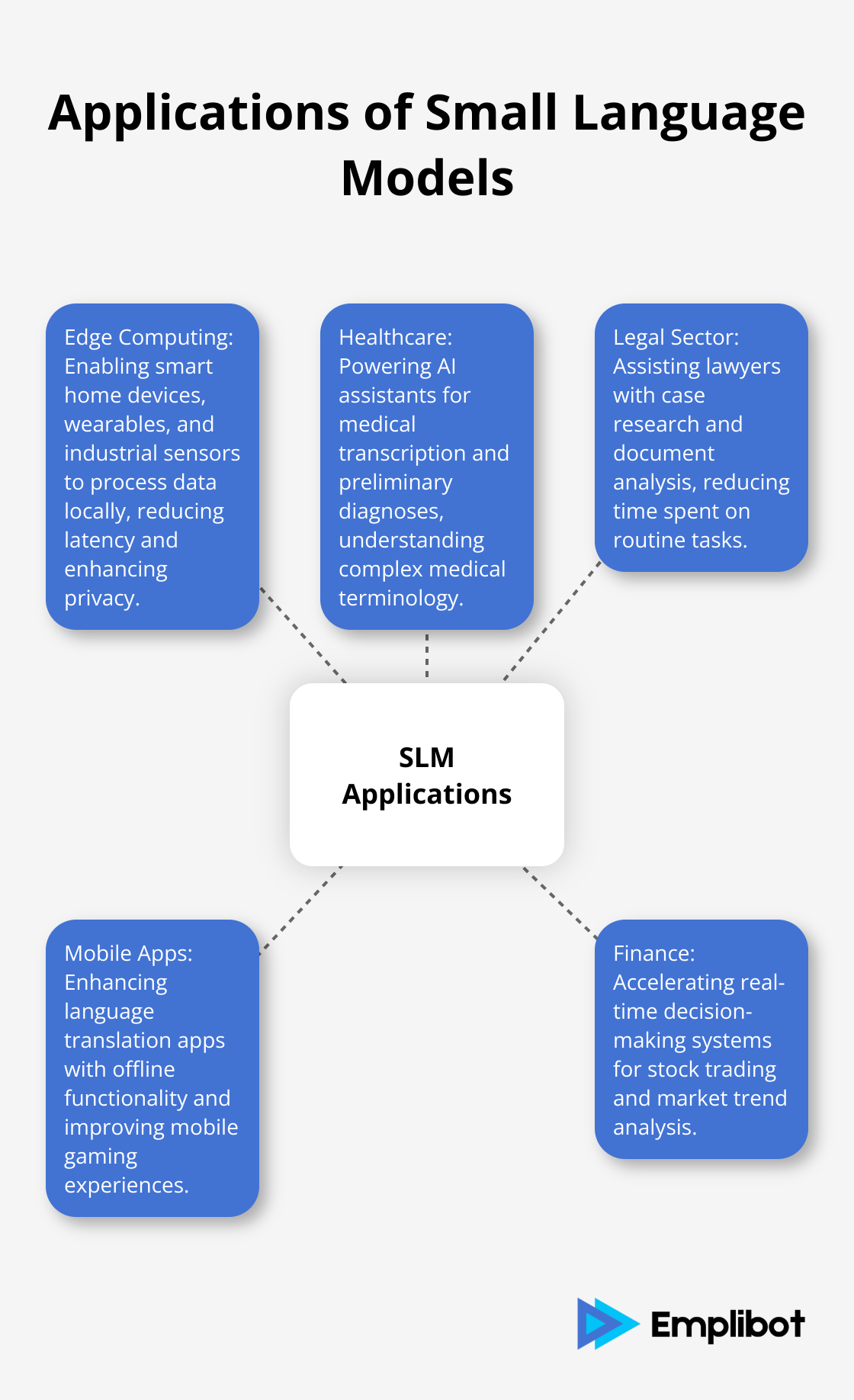 Applications of Small Language Models

Edge Computing: Enabling smart home devices, wearables, and industrial sensors to process data locally, reducing latency and enhancing privacy.

Healthcare: Powering AI assistants for medical transcription and preliminary diagnoses, understanding complex medical terminology.

Legal Sector: Assisting lawyers with case research and document analysis, reducing time spent on routine tasks.

SLM Applications

Mobile Apps: Enhancing language translation apps with offline functionality and improving mobile gaming experiences.

Finance: Accelerating real-time decision-making systems for stock trading and market trend analysis.

Emplibot