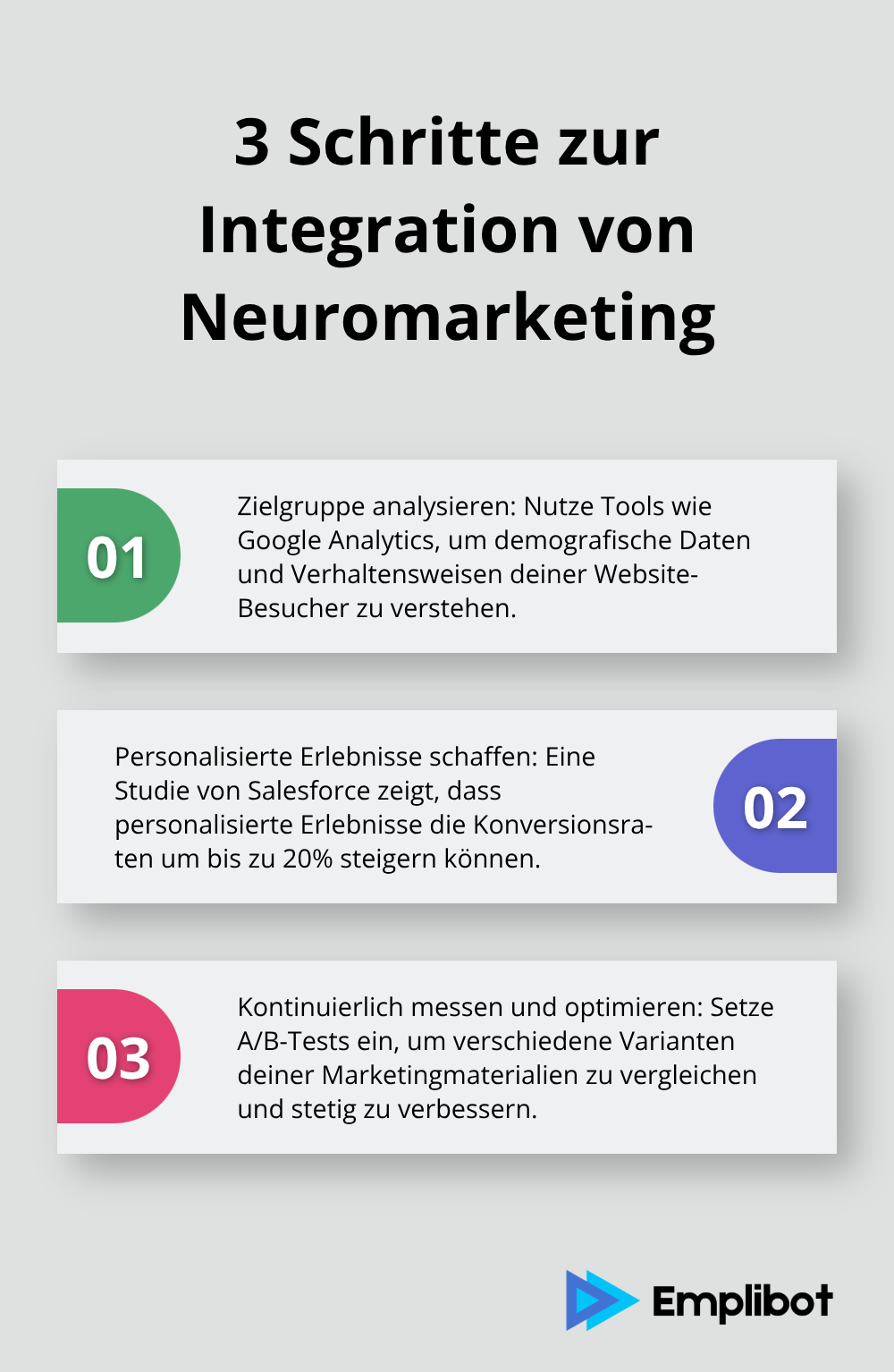 3 Schritte zur Integration von Neuromarketing

01

Zielgruppe analysieren: Nutze Tools wie Google Analytics, um demografische Daten und Verhaltensweisen deiner Website-Besucher zu verstehen.

Personalisierte Erlebnisse schaffen: Eine Studie von Salesforce zeigt, dass personalisierte Erlebnisse die Konversionsraten um bis zu 20% steigern können.

02

03

Kontinuierlich messen und optimieren: Setze A/B-Tests ein, um verschiedene Varianten deiner Marketingmaterialien zu vergleichen und stetig zu verbessern.

Emplibot