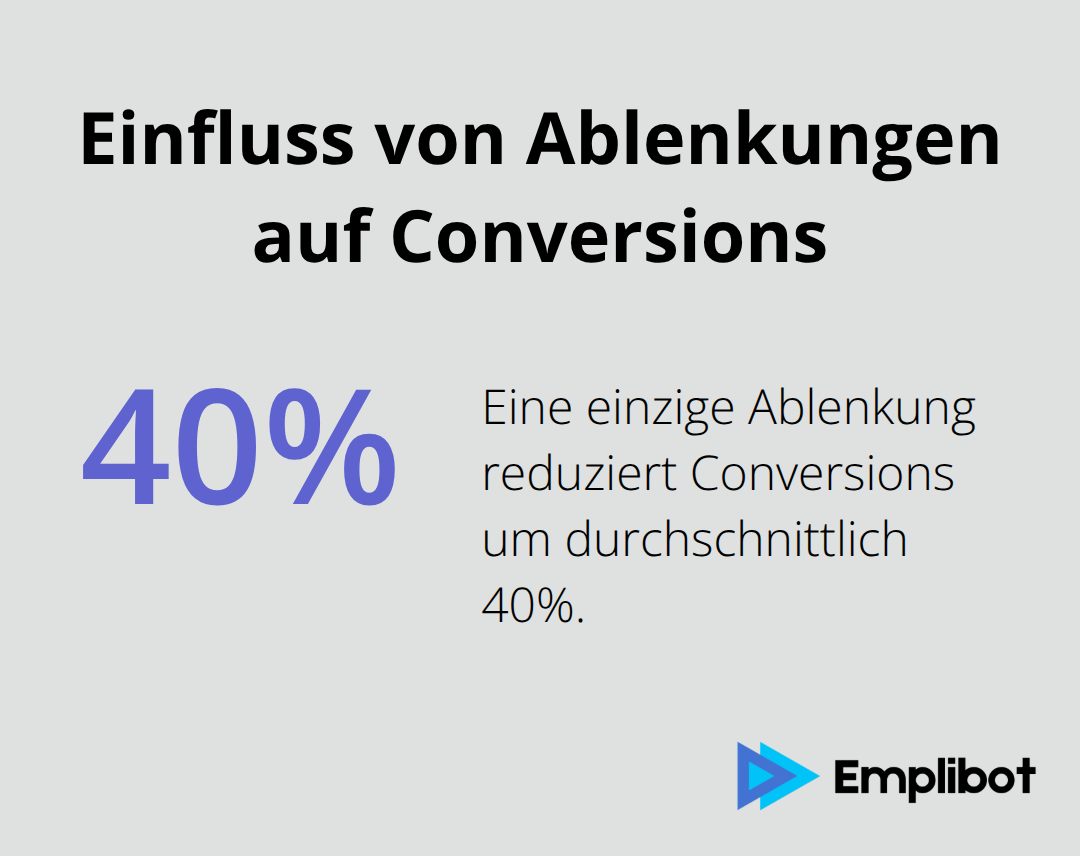 Einfluss von Ablenkungen auf Conversions

40%

Eine einzige Ablenkung reduziert Conversions um durchschnittlich 40%.

Emplibot