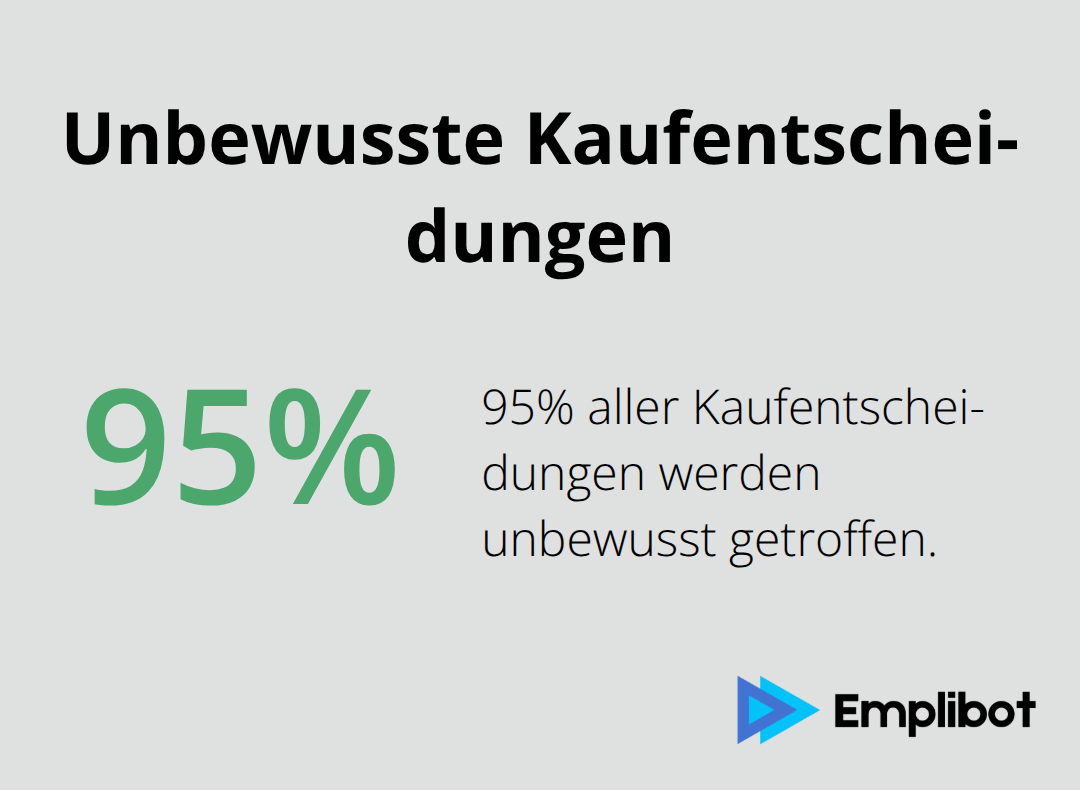 Unbewusste Kaufentscheidungen

95%

95% aller Kaufentscheidungen werden unbewusst getroffen.

Emplibot