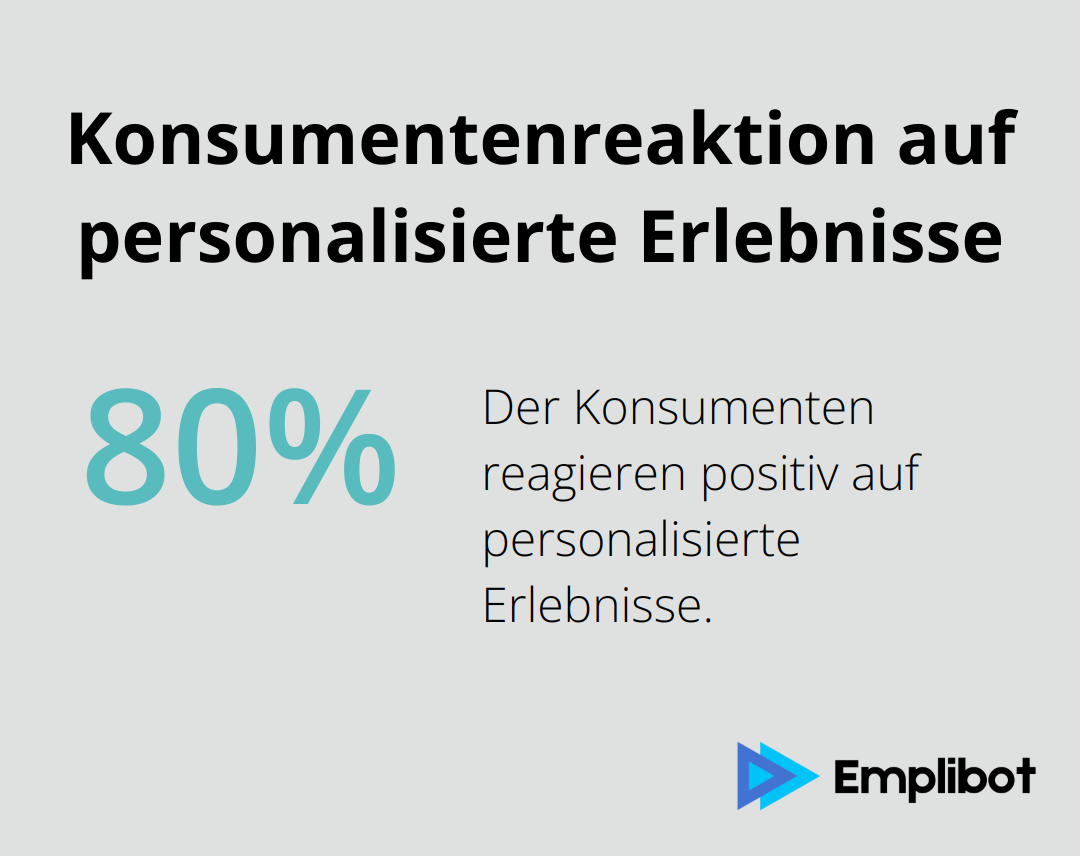 Konsumentenreaktion auf personalisierte Erlebnisse

80%

Der Konsumenten reagieren positiv auf personalisierte Erlebnisse.

Emplibot