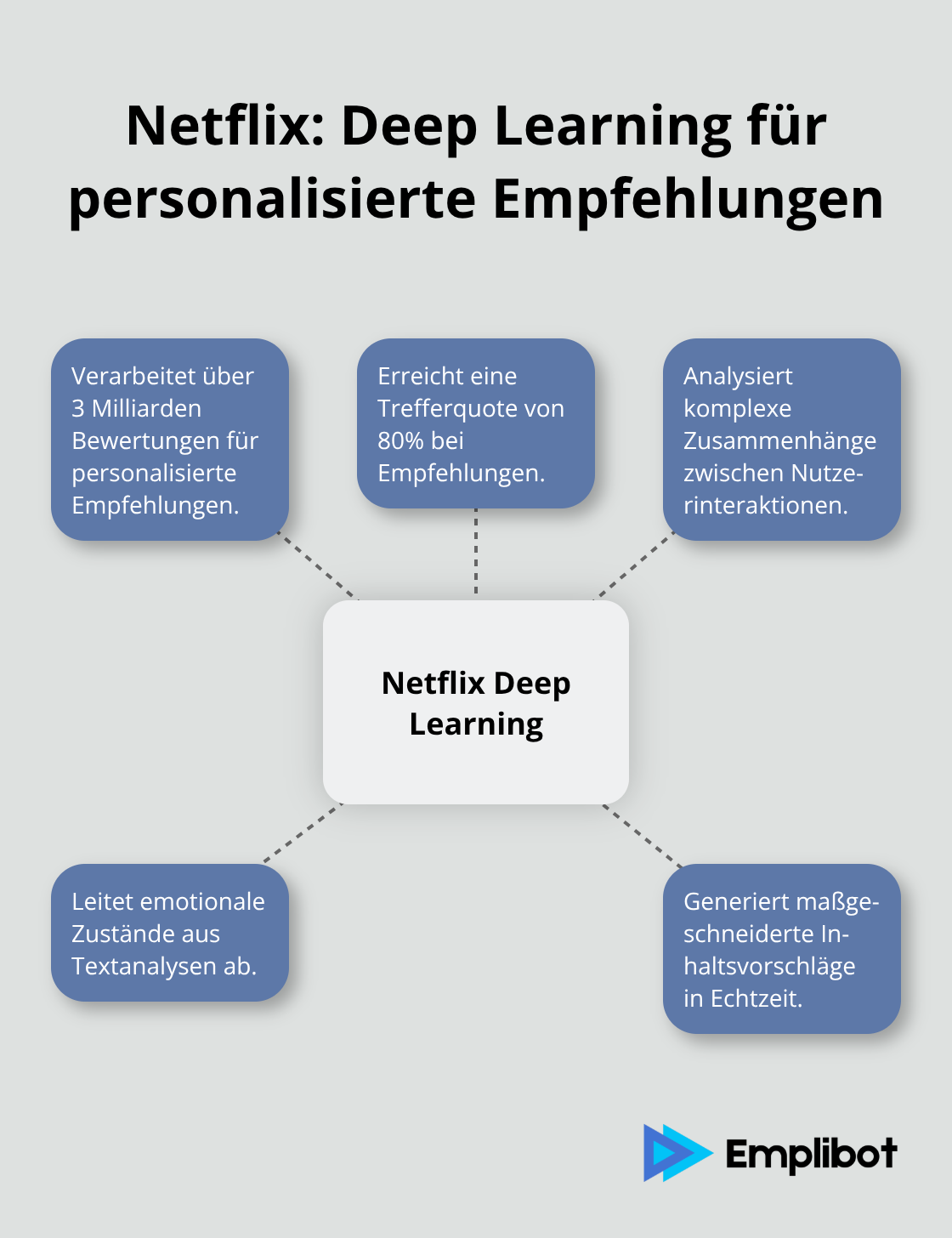 Netflix: Deep Learning für personalisierte Empfehlungen

Verarbeitet über 3 Milliarden Bewertungen für personalisierte Empfehlungen.

Erreicht eine Trefferquote von 80% bei Empfehlungen.

Analysiert komplexe Zusammenhänge zwischen Nutzerinteraktionen.

Netflix Deep Learning

Leitet emotionale Zustände aus Textanalysen ab.

Generiert maßgeschneiderte Inhaltsvorschläge in Echtzeit.

Emplibot