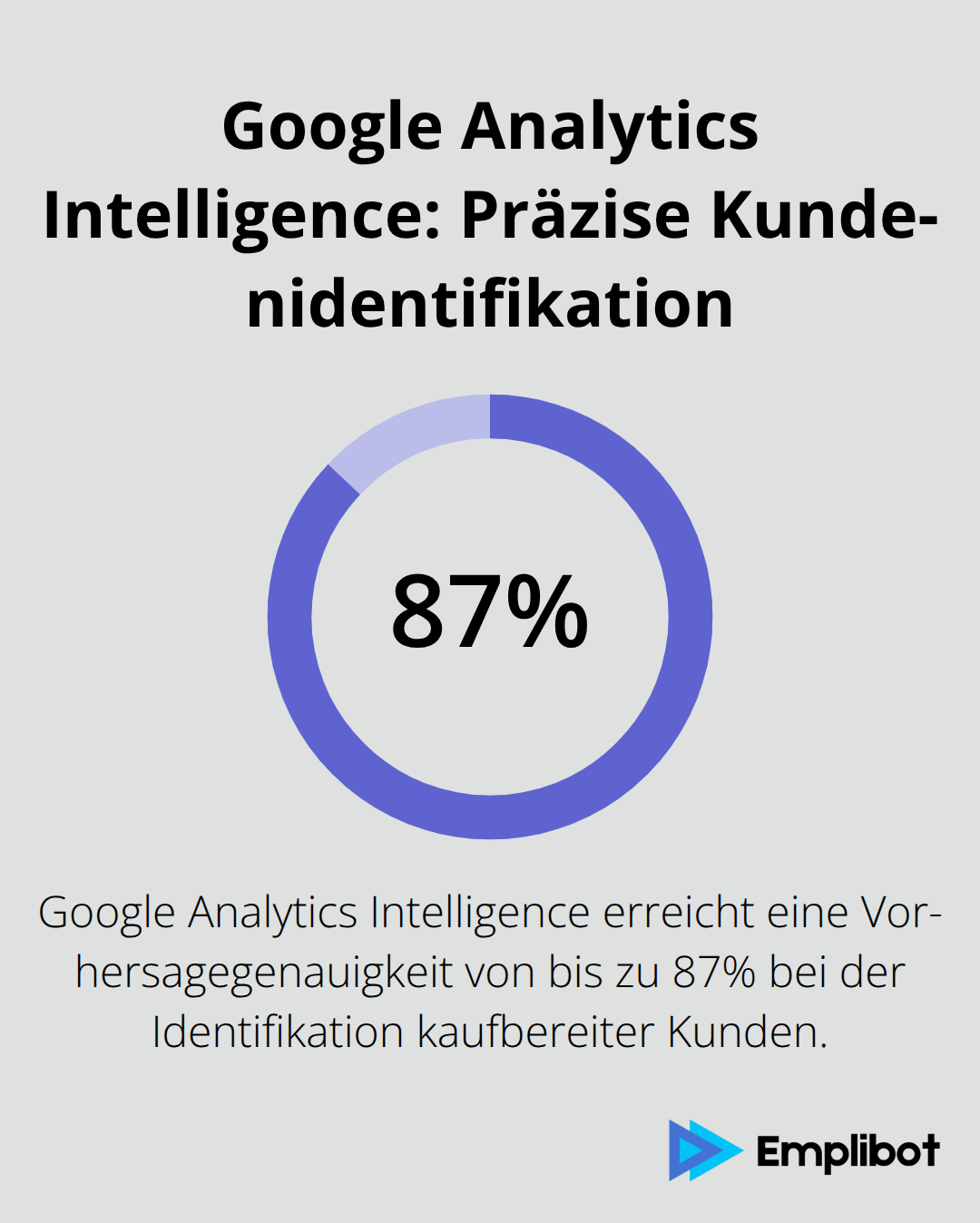 Google Analytics Intelligence: Präzise Kundenidentifikation

87%

Google Analytics Intelligence erreicht eine Vorhersagegenauigkeit von bis zu 87% bei der Identifikation kaufbereiter Kunden.

Emplibot