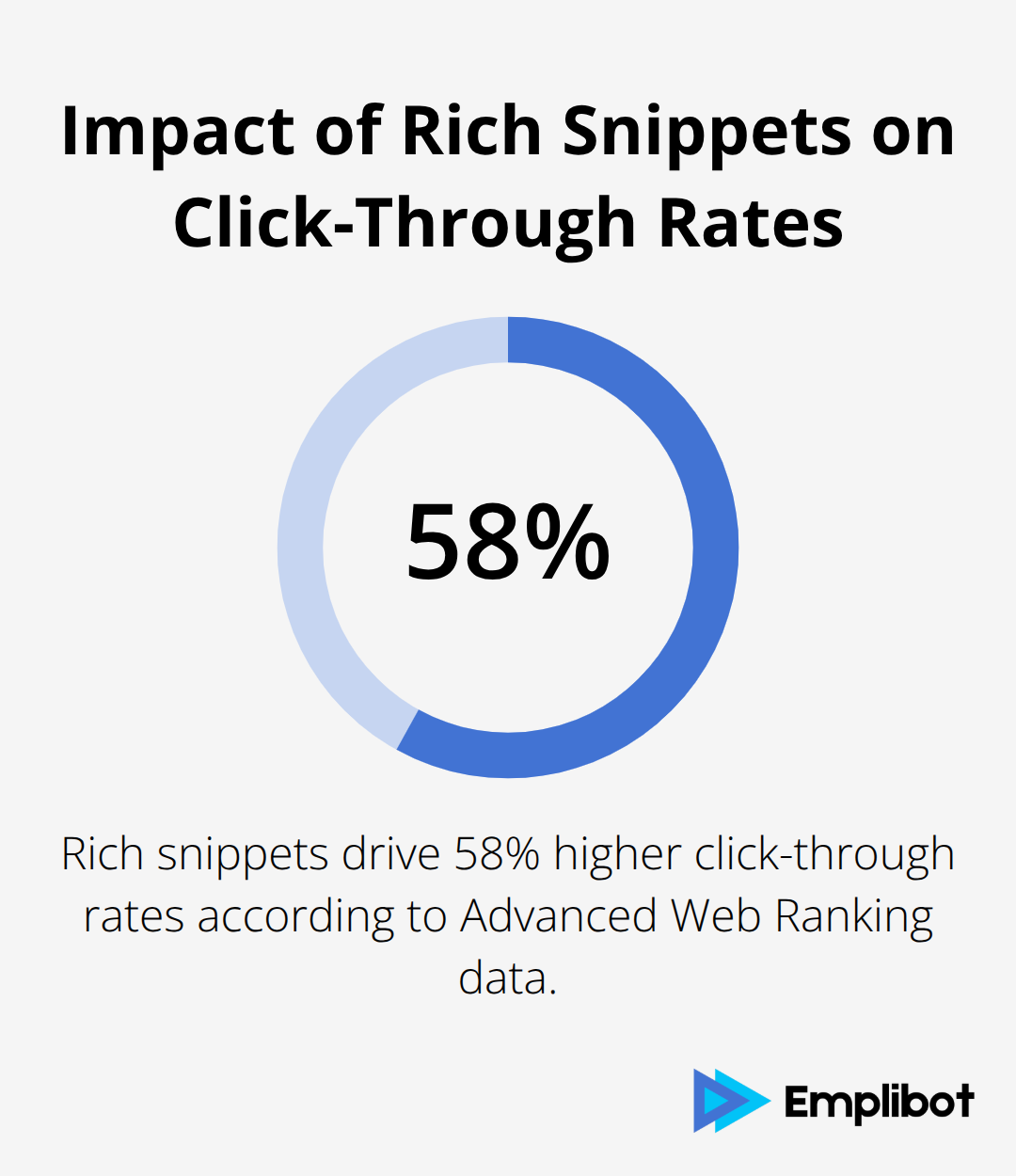 Impact of Rich Snippets on Click-Through Rates

58%

Rich snippets drive 58% higher click-through rates according to Advanced Web Ranking data.

Emplibot