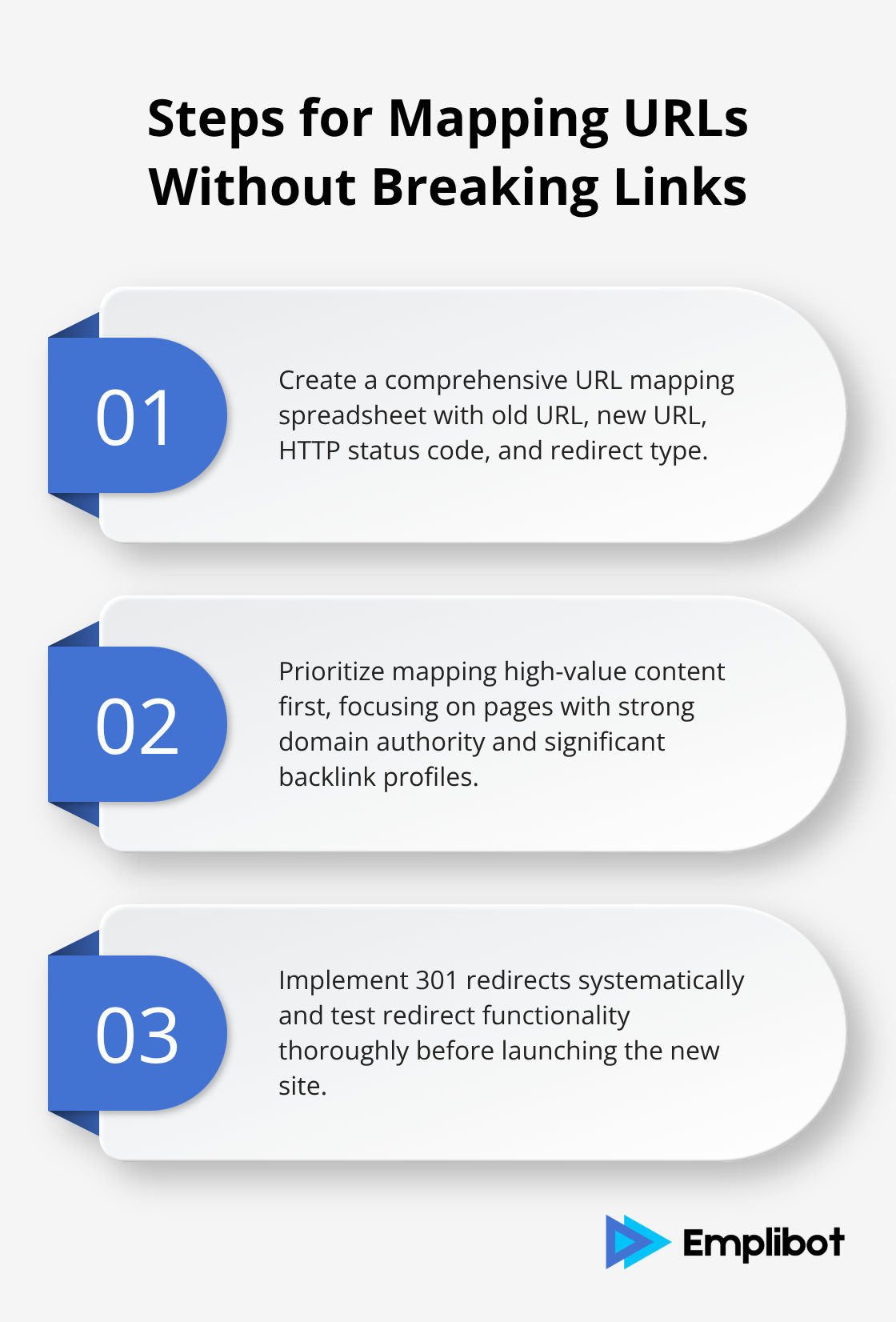 Steps for Mapping URLs Without Breaking Links

01

Create a comprehensive URL mapping spreadsheet with old URL, new URL, HTTP status code, and redirect type.

02

Prioritize mapping high-value content first, focusing on pages with strong domain authority and significant backlink profiles.

03

Implement 301 redirects systematically and test redirect functionality thoroughly before launching the new site.

Emplibot