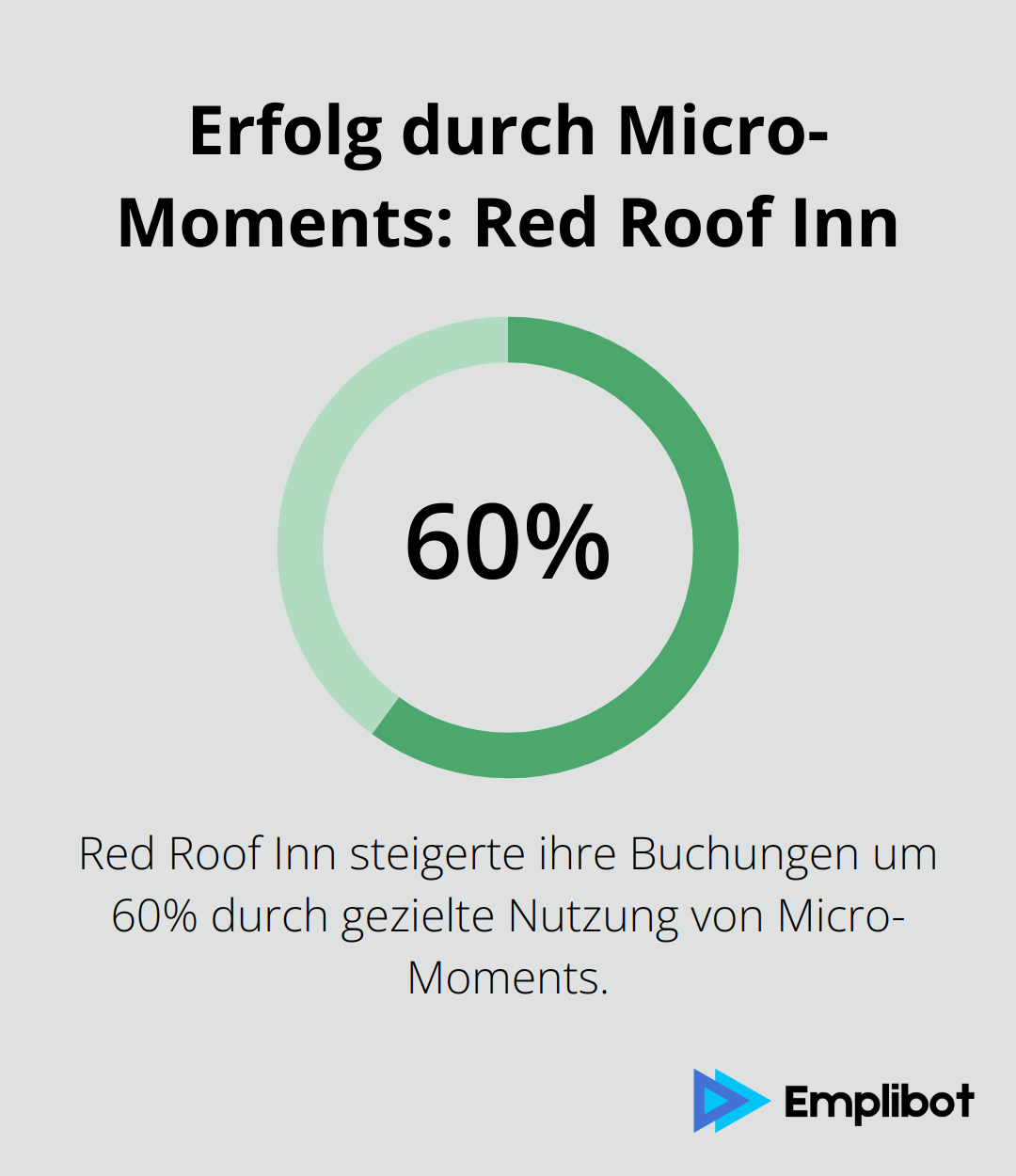 Erfolg durch Micro-Moments: Red Roof Inn

60%

Red Roof Inn steigerte ihre Buchungen um 60% durch gezielte Nutzung von Micro-Moments.

Emplibot