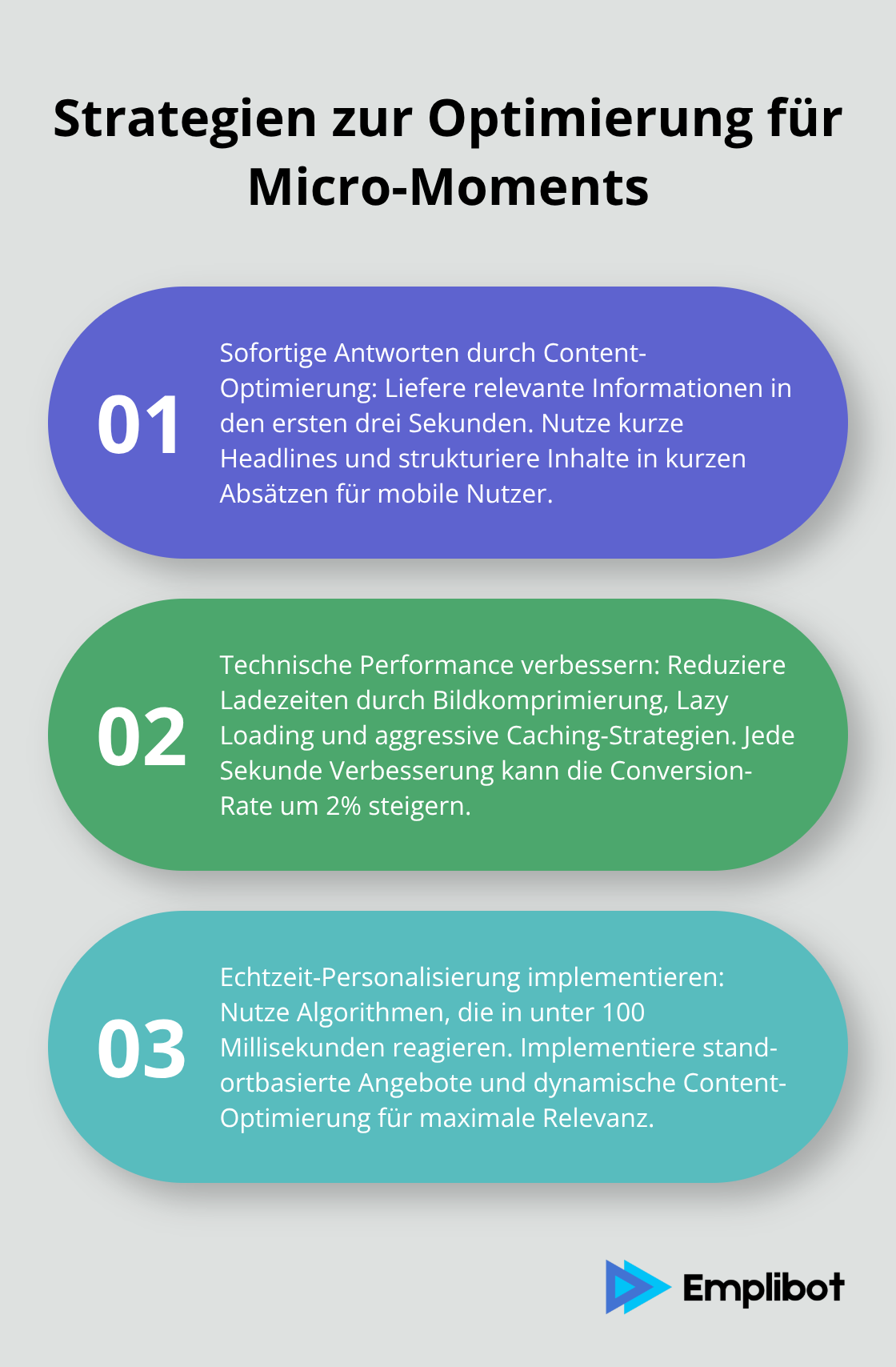 Strategien zur Optimierung für Micro-Moments

01

Sofortige Antworten durch Content-Optimierung: Liefere relevante Informationen in den ersten drei Sekunden. Nutze kurze Headlines und strukturiere Inhalte in kurzen Absätzen für mobile Nutzer.

02

Technische Performance verbessern: Reduziere Ladezeiten durch Bildkomprimierung, Lazy Loading und aggressive Caching-Strategien. Jede Sekunde Verbesserung kann die Conversion-Rate um 2% steigern.

03

Echtzeit-Personalisierung implementieren: Nutze Algorithmen, die in unter 100 Millisekunden reagieren. Implementiere standortbasierte Angebote und dynamische Content-Optimierung für maximale Relevanz.

Emplibot