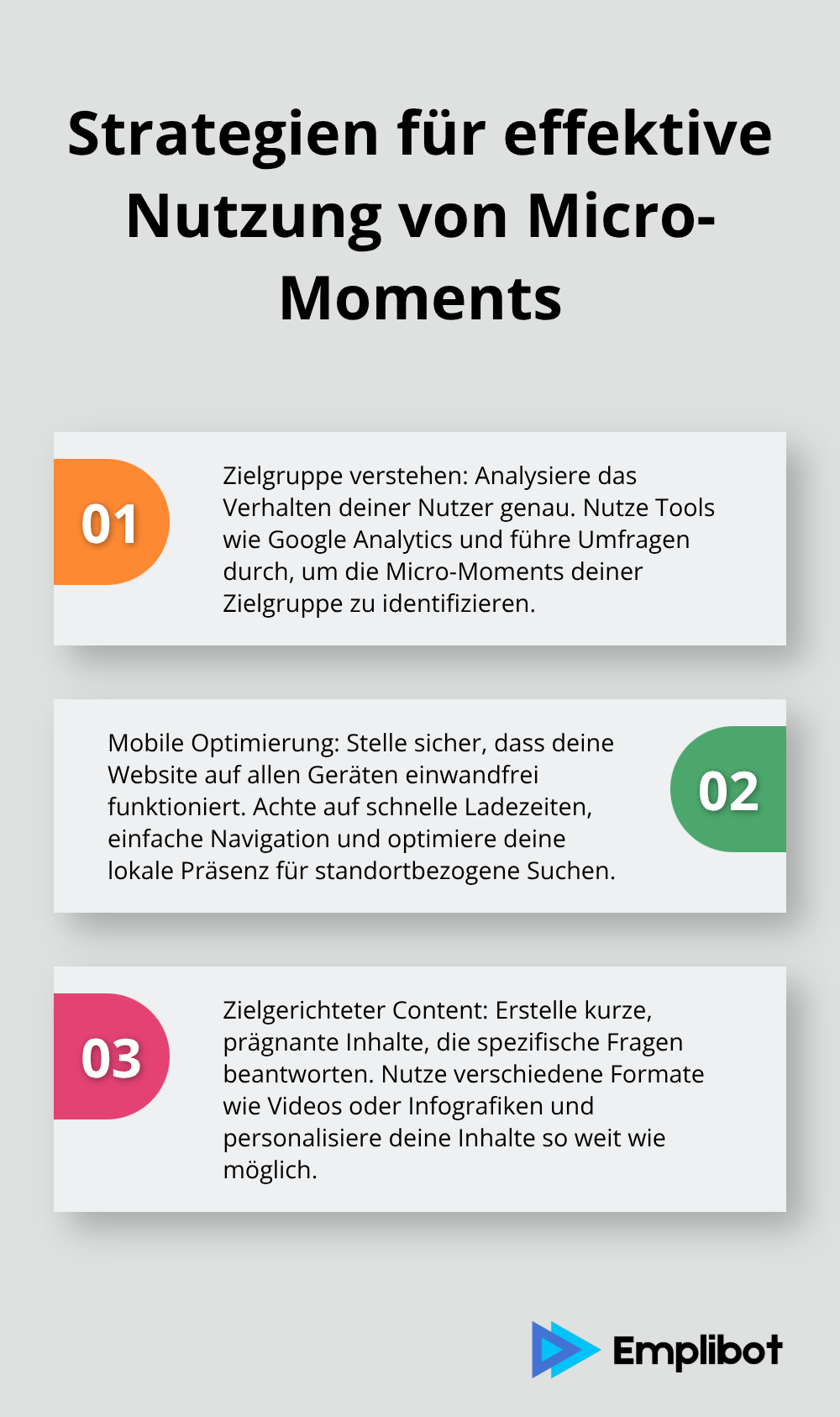 Strategien für effektive Nutzung von Micro-Moments

01

Zielgruppe verstehen: Analysiere das Verhalten deiner Nutzer genau. Nutze Tools wie Google Analytics und führe Umfragen durch, um die Micro-Moments deiner Zielgruppe zu identifizieren.

Mobile Optimierung: Stelle sicher, dass deine Website auf allen Geräten einwandfrei funktioniert. Achte auf schnelle Ladezeiten, einfache Navigation und optimiere deine lokale Präsenz für standortbezogene Suchen.

02

03

Zielgerichteter Content: Erstelle kurze, prägnante Inhalte, die spezifische Fragen beantworten. Nutze verschiedene Formate wie Videos oder Infografiken und personalisiere deine Inhalte so weit wie möglich.

Emplibot