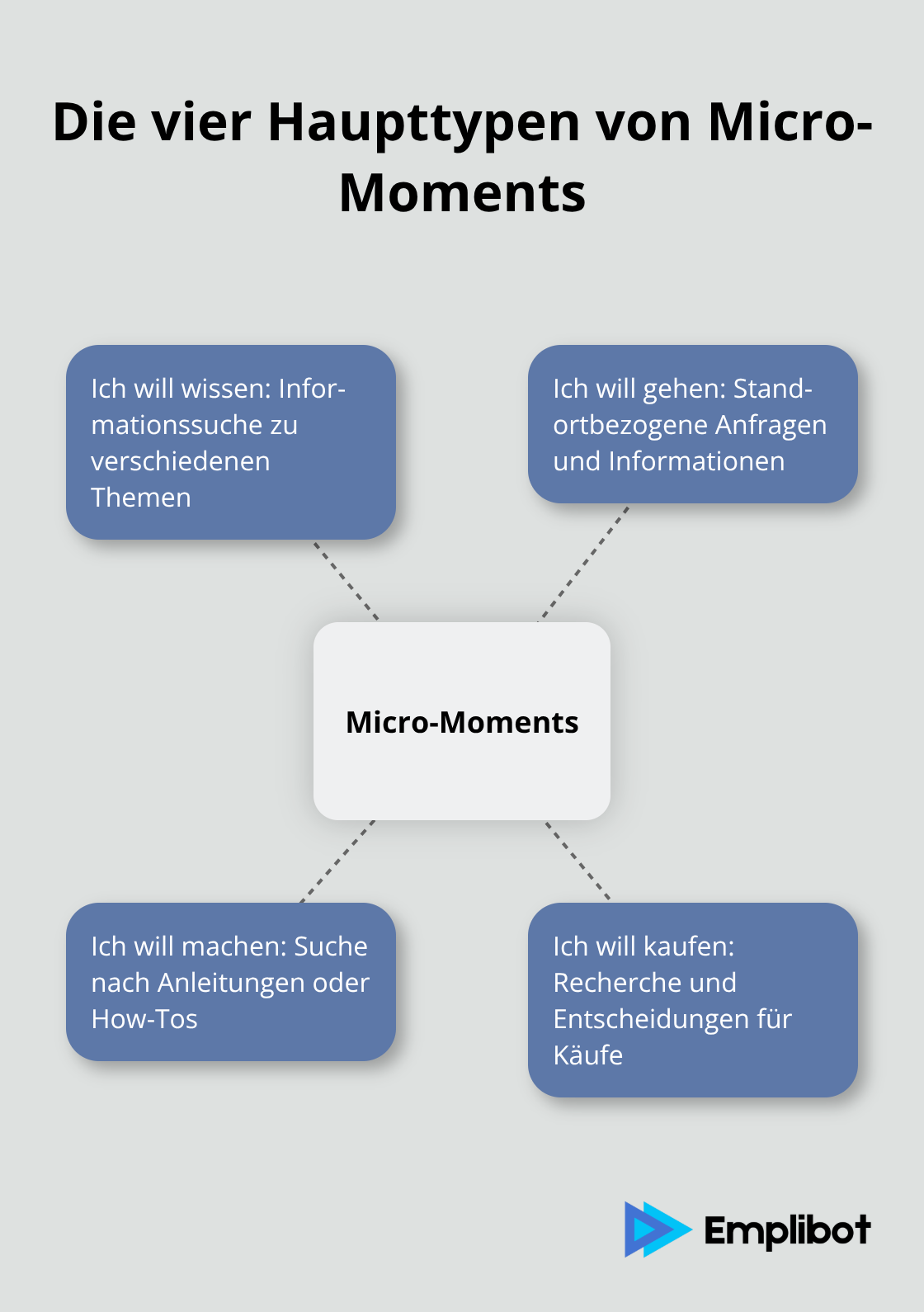 Die vier Haupttypen von Micro-Moments

Ich will wissen: Informationssuche zu verschiedenen Themen

Ich will gehen: Standortbezogene Anfragen und Informationen

Micro-Moments

Ich will machen: Suche nach Anleitungen oder How-Tos

Ich will kaufen: Recherche und Entscheidungen für Käufe

Emplibot