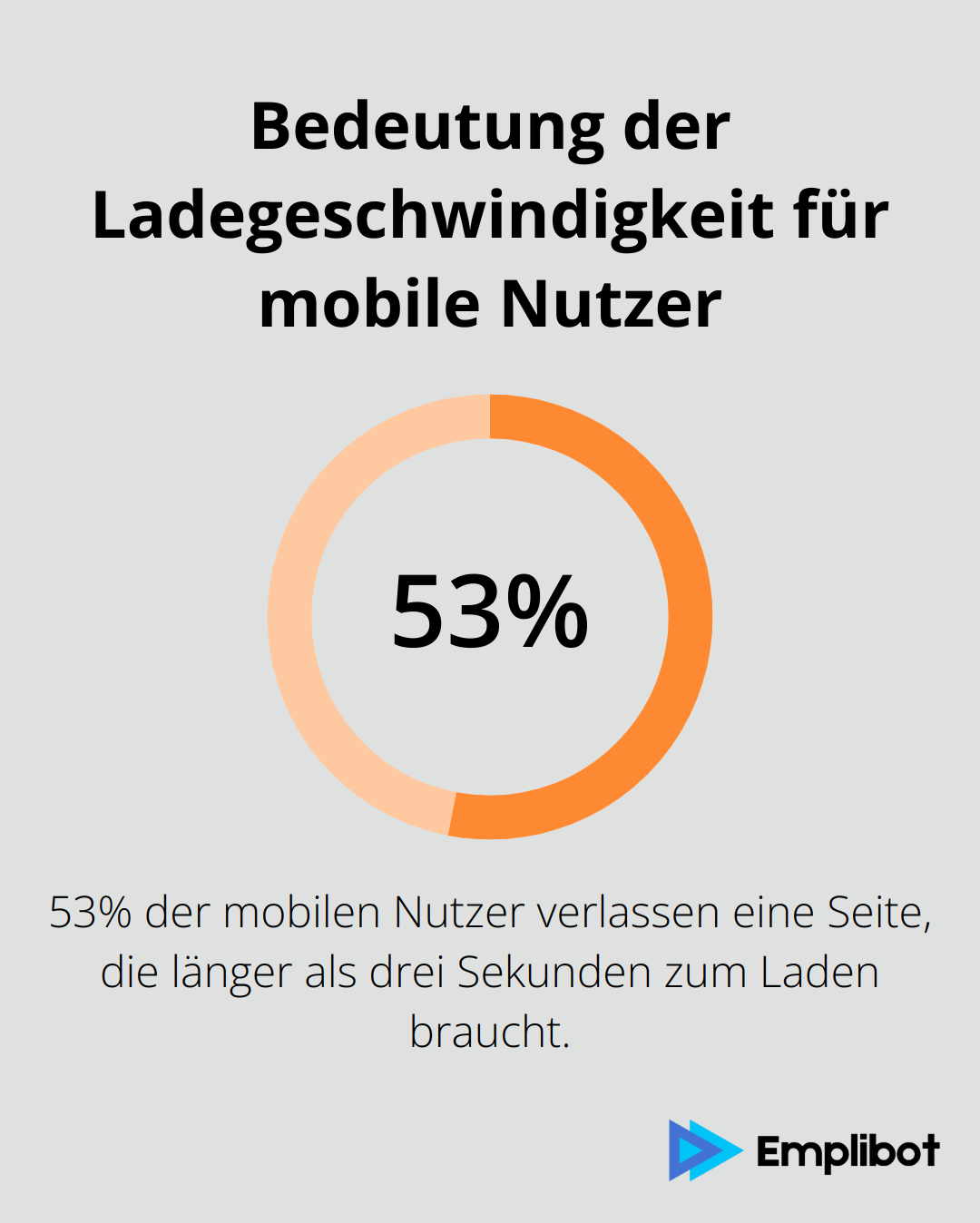 Bedeutung der Ladegeschwindigkeit für mobile Nutzer

53%

53% der mobilen Nutzer verlassen eine Seite, die länger als drei Sekunden zum Laden braucht.

Emplibot