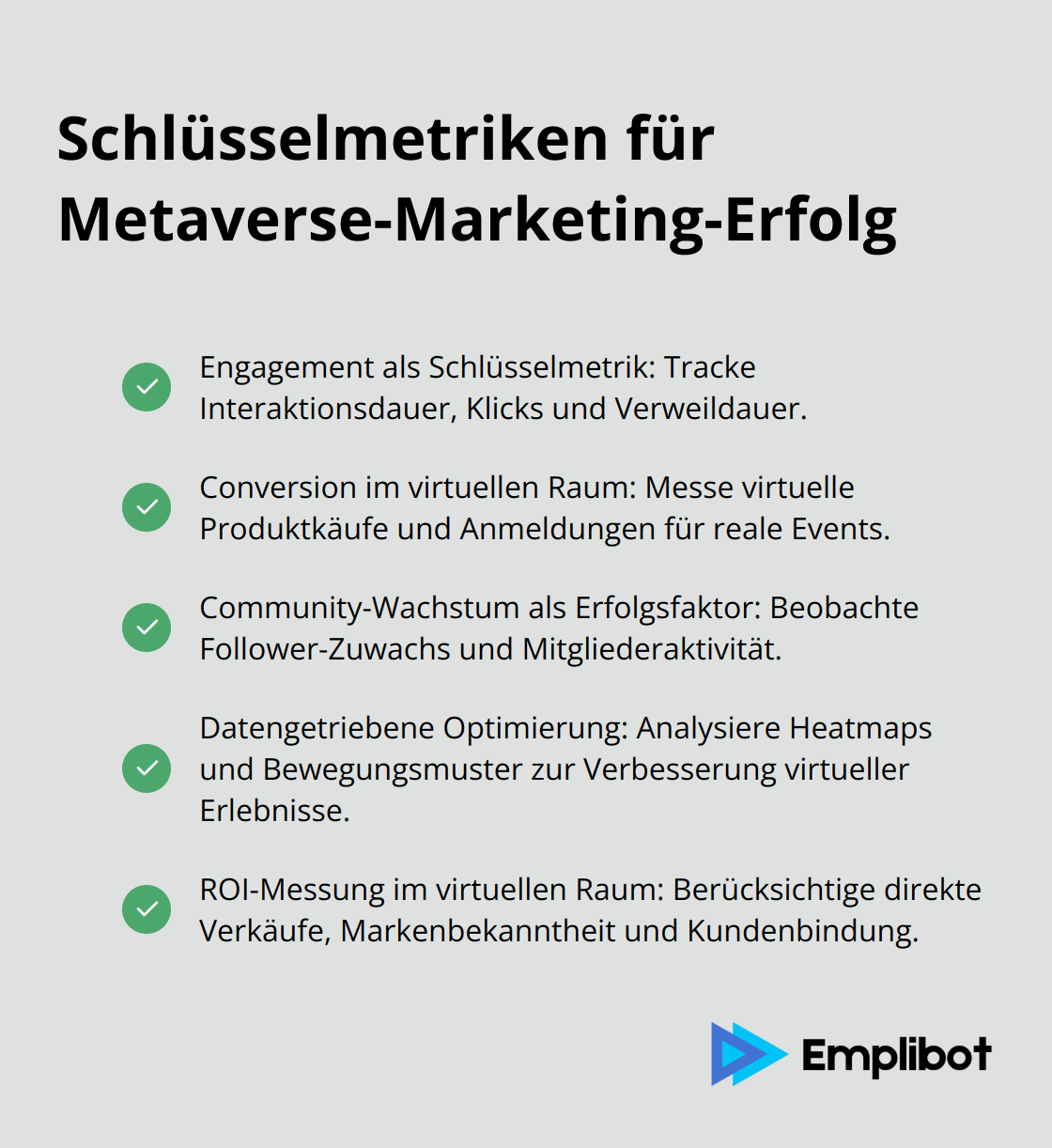 Schlüsselmetriken für Metaverse-Marketing-Erfolg

Engagement als Schlüsselmetrik: Tracke Interaktionsdauer, Klicks und Verweildauer.

Conversion im virtuellen Raum: Messe virtuelle Produktkäufe und Anmeldungen für reale Events.

Community-Wachstum als Erfolgsfaktor: Beobachte Follower-Zuwachs und Mitgliederaktivität.

Datengetriebene Optimierung: Analysiere Heatmaps und Bewegungsmuster zur Verbesserung virtueller Erlebnisse.

ROI-Messung im virtuellen Raum: Berücksichtige direkte Verkäufe, Markenbekanntheit und Kundenbindung.

Emplibot