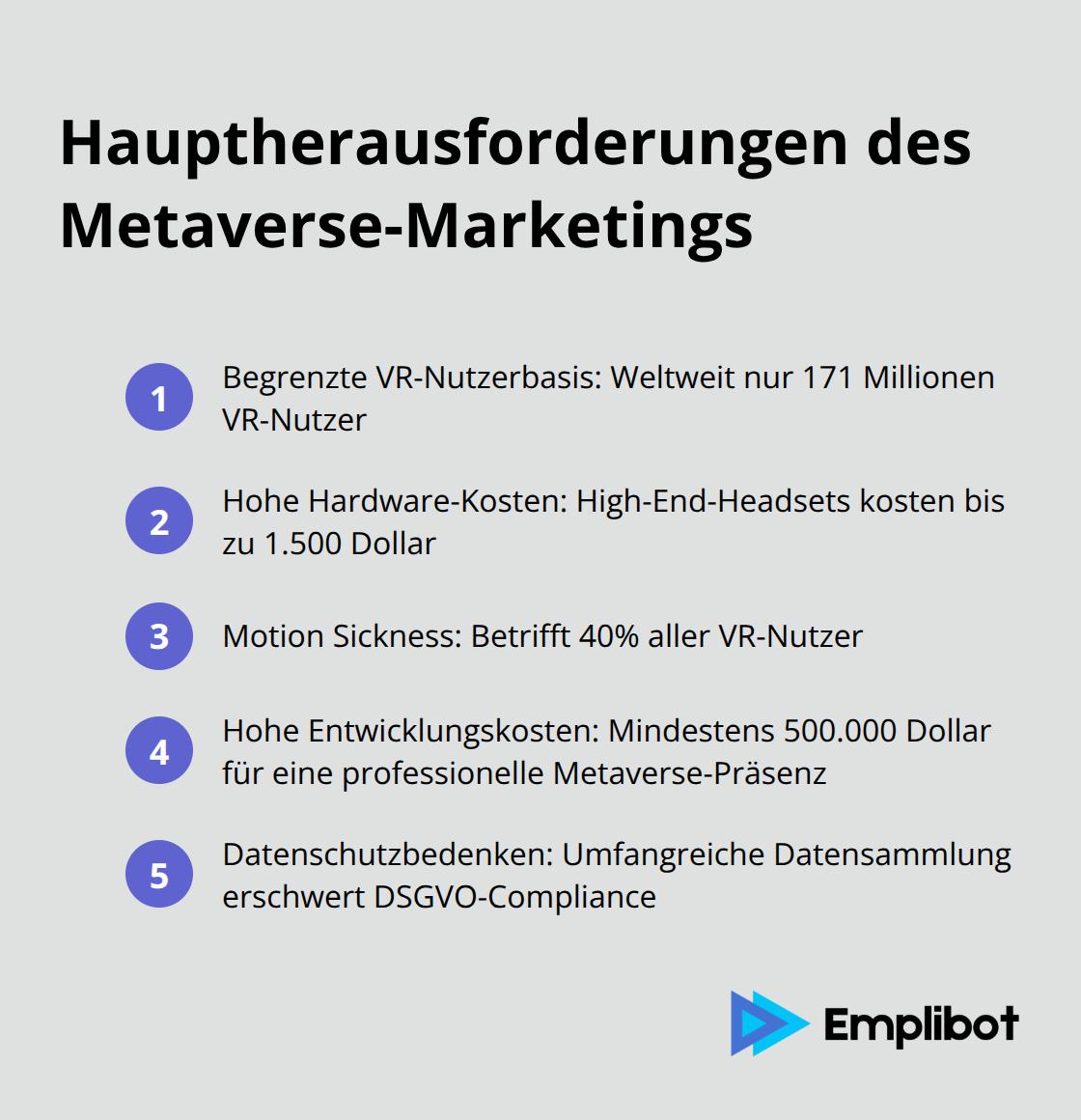 Hauptherausforderungen des Metaverse-Marketings

1 Begrenzte VR-Nutzerbasis: Weltweit nur 171 Millionen VR-Nutzer

2 Hohe Hardware-Kosten: High-End-Headsets kosten bis zu 1.500 Dollar

3 Motion Sickness: Betrifft 40% aller VR-Nutzer

4 Hohe Entwicklungskosten: Mindestens 500.000 Dollar für eine professionelle Metaverse-Präsenz

5 Datenschutzbedenken: Umfangreiche Datensammlung erschwert DSGVO-Compliance

Emplibot