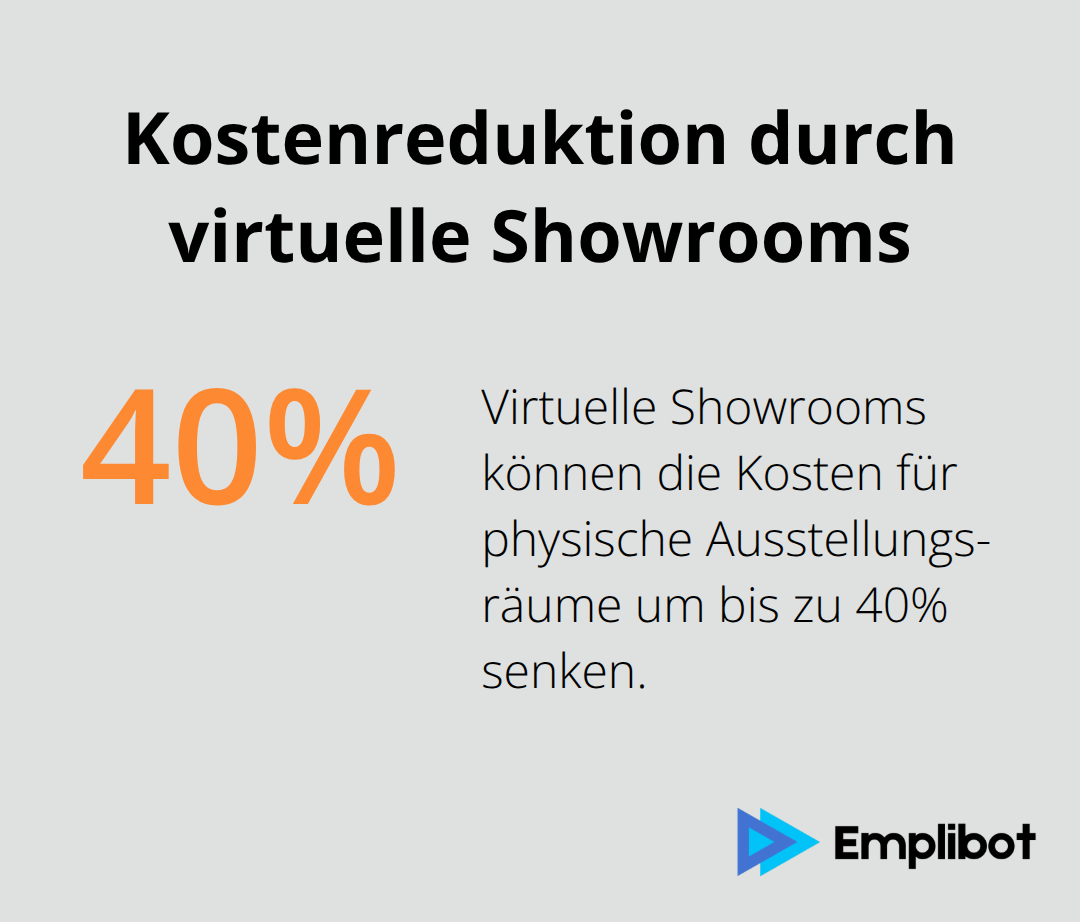 Kostenreduktion durch virtuelle Showrooms

40%

Virtuelle Showrooms können die Kosten für physische Ausstellungsräume um bis zu 40% senken.

Emplibot