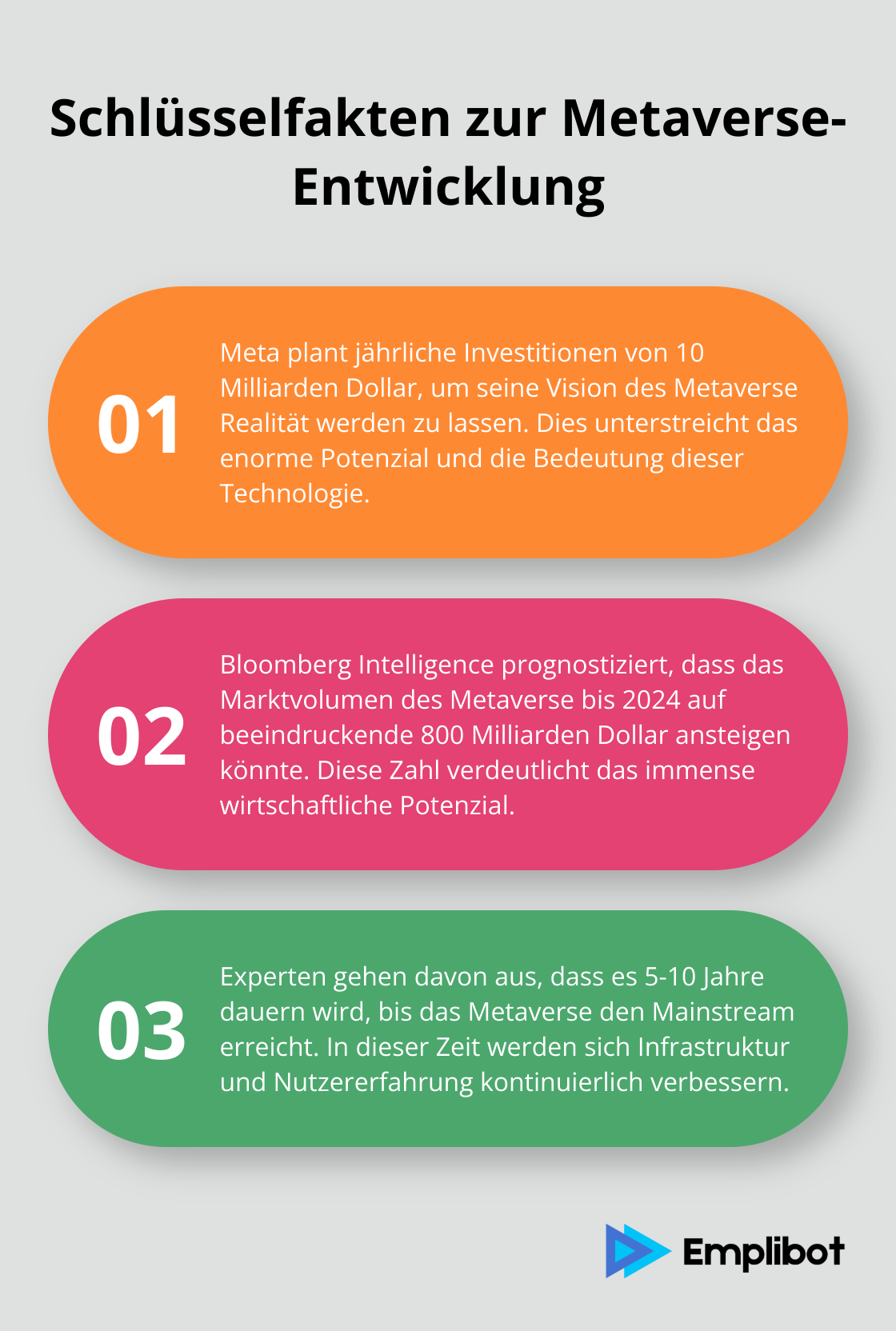 Schlüsselfakten zur Metaverse-Entwicklung

01

Meta plant jährliche Investitionen von 10 Milliarden Dollar, um seine Vision des Metaverse Realität werden zu lassen. Dies unterstreicht das enorme Potenzial und die Bedeutung dieser Technologie.

02

Bloomberg Intelligence prognostiziert, dass das Marktvolumen des Metaverse bis 2024 auf beeindruckende 800 Milliarden Dollar ansteigen könnte. Diese Zahl verdeutlicht das immense wirtschaftliche Potenzial.

03

Experten gehen davon aus, dass es 5-10 Jahre dauern wird, bis das Metaverse den Mainstream erreicht. In dieser Zeit werden sich Infrastruktur und Nutzererfahrung kontinuierlich verbessern.

Emplibot