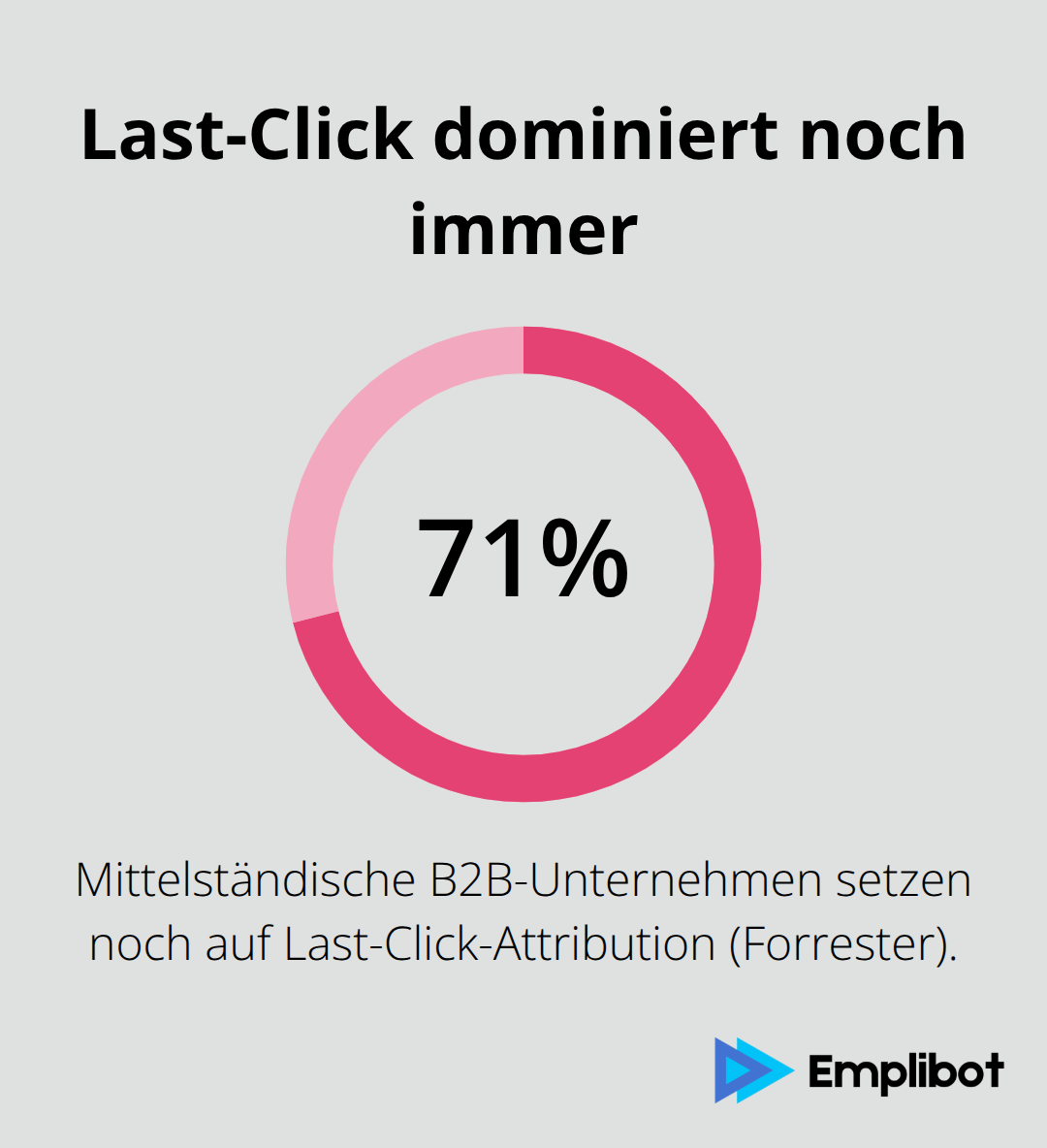 Last-Click dominiert noch immer

71%

Mittelständische B2B-Unternehmen setzen noch auf Last-Click-Attribution (Forrester).

Emplibot