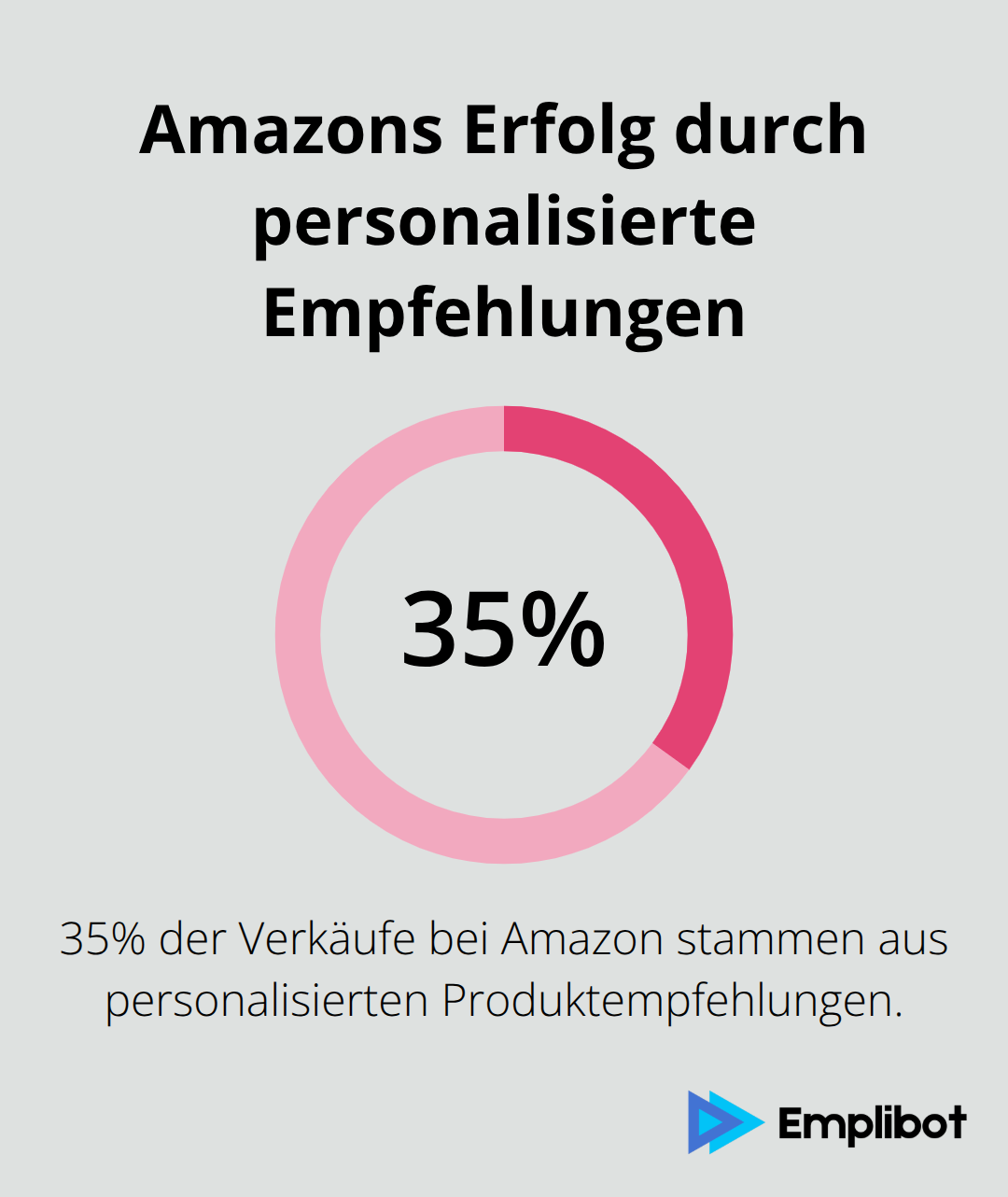 Amazons Erfolg durch personalisierte Empfehlungen

35%

35% der Verkäufe bei Amazon stammen aus personalisierten Produktempfehlungen.

Emplibot