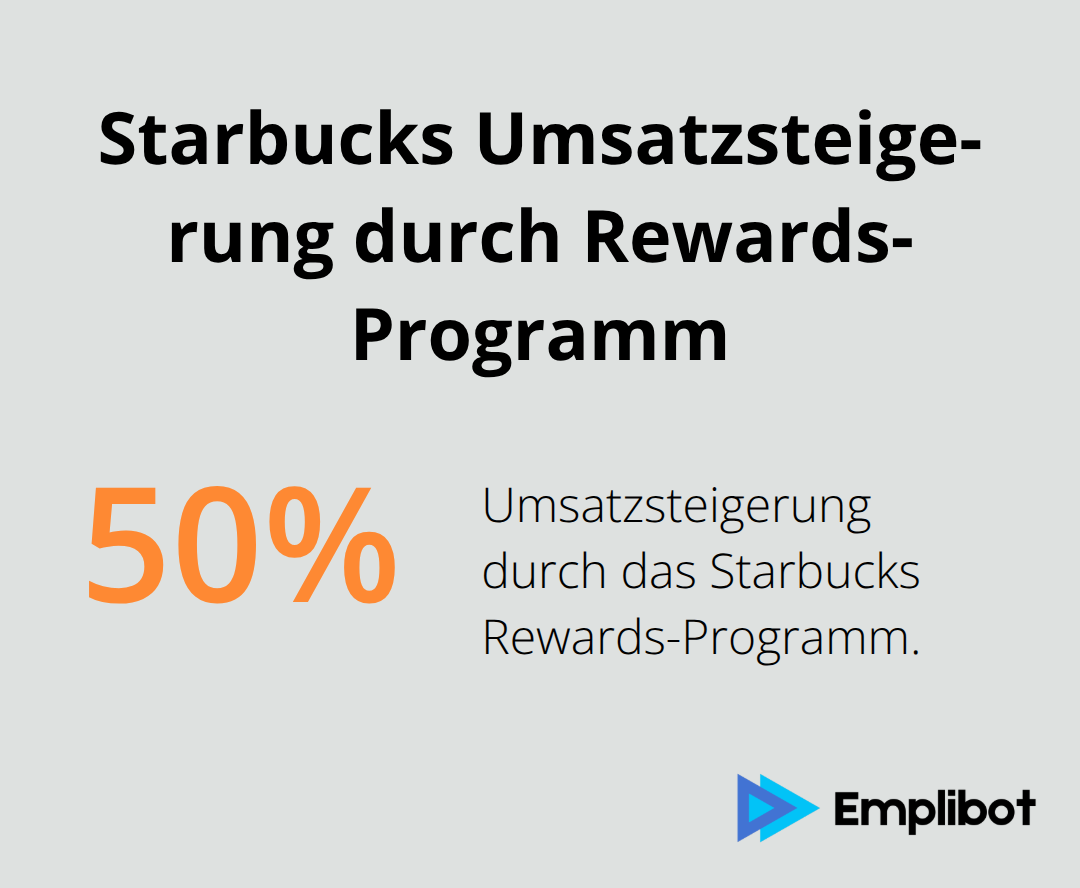 Starbucks Umsatzsteigerung durch Rewards-Programm

50%

Umsatzsteigerung durch das Starbucks Rewards-Programm.

Emplibot