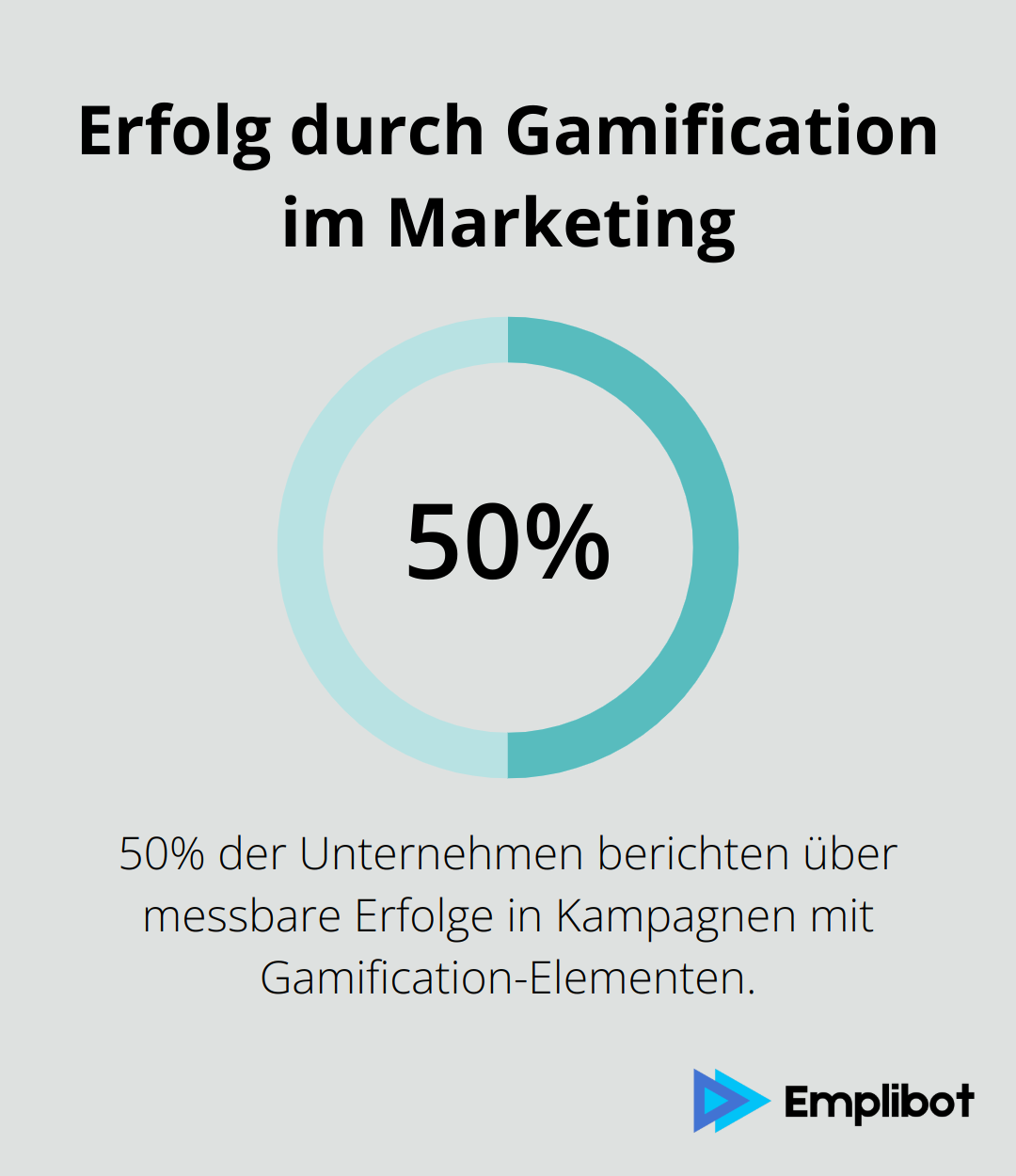 Erfolg durch Gamification im Marketing

50%

50% der Unternehmen berichten über messbare Erfolge in Kampagnen mit Gamification-Elementen.

Emplibot