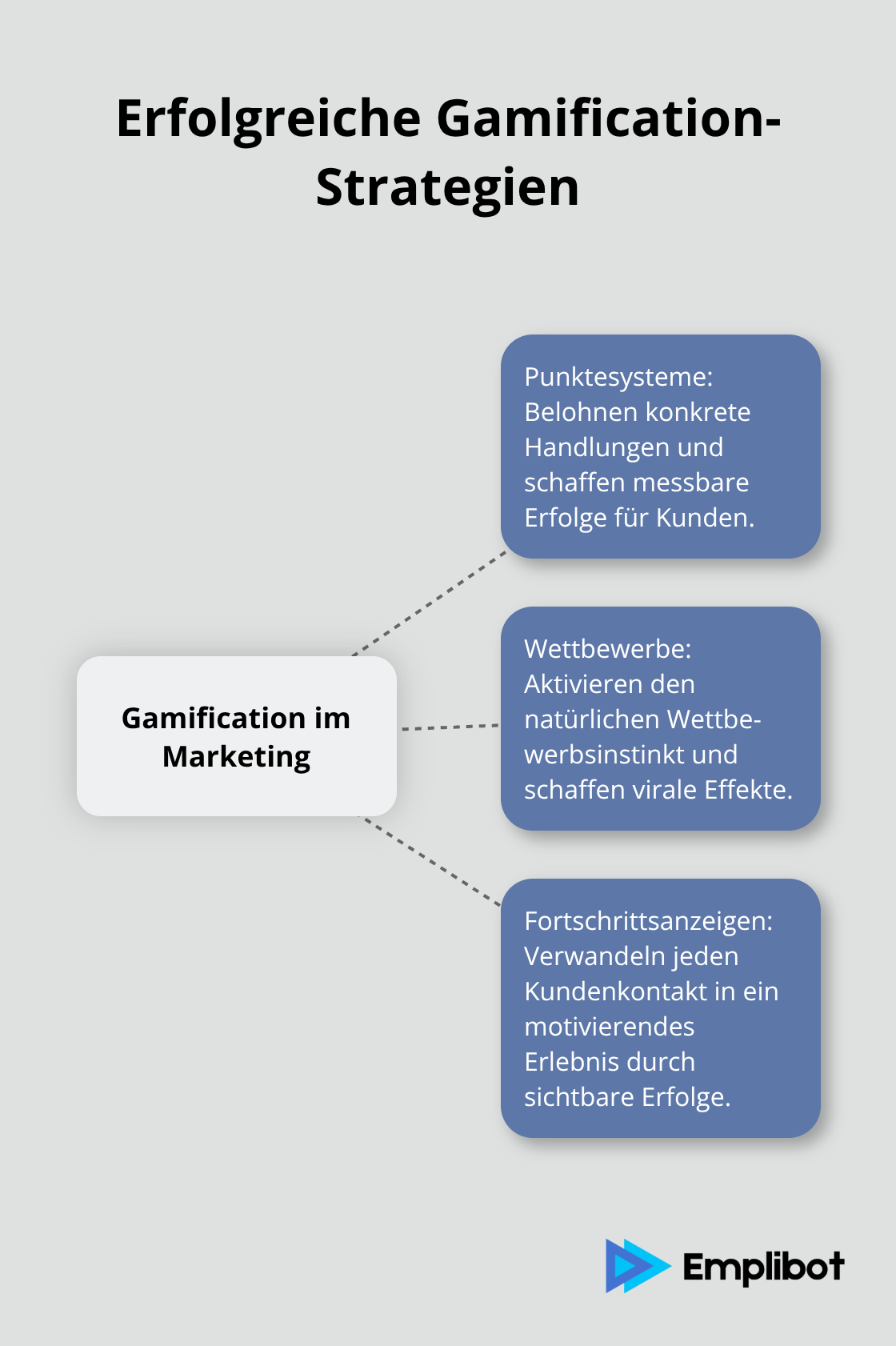 Erfolgreiche Gamification-Strategien

Gamification im Marketing

Punktesysteme: Belohnen konkrete Handlungen und schaffen messbare Erfolge für Kunden.

Wettbewerbe: Aktivieren den natürlichen Wettbewerbsinstinkt und schaffen virale Effekte.

Fortschrittsanzeigen: Verwandeln jeden Kundenkontakt in ein motivierendes Erlebnis durch sichtbare Erfolge.

Emplibot