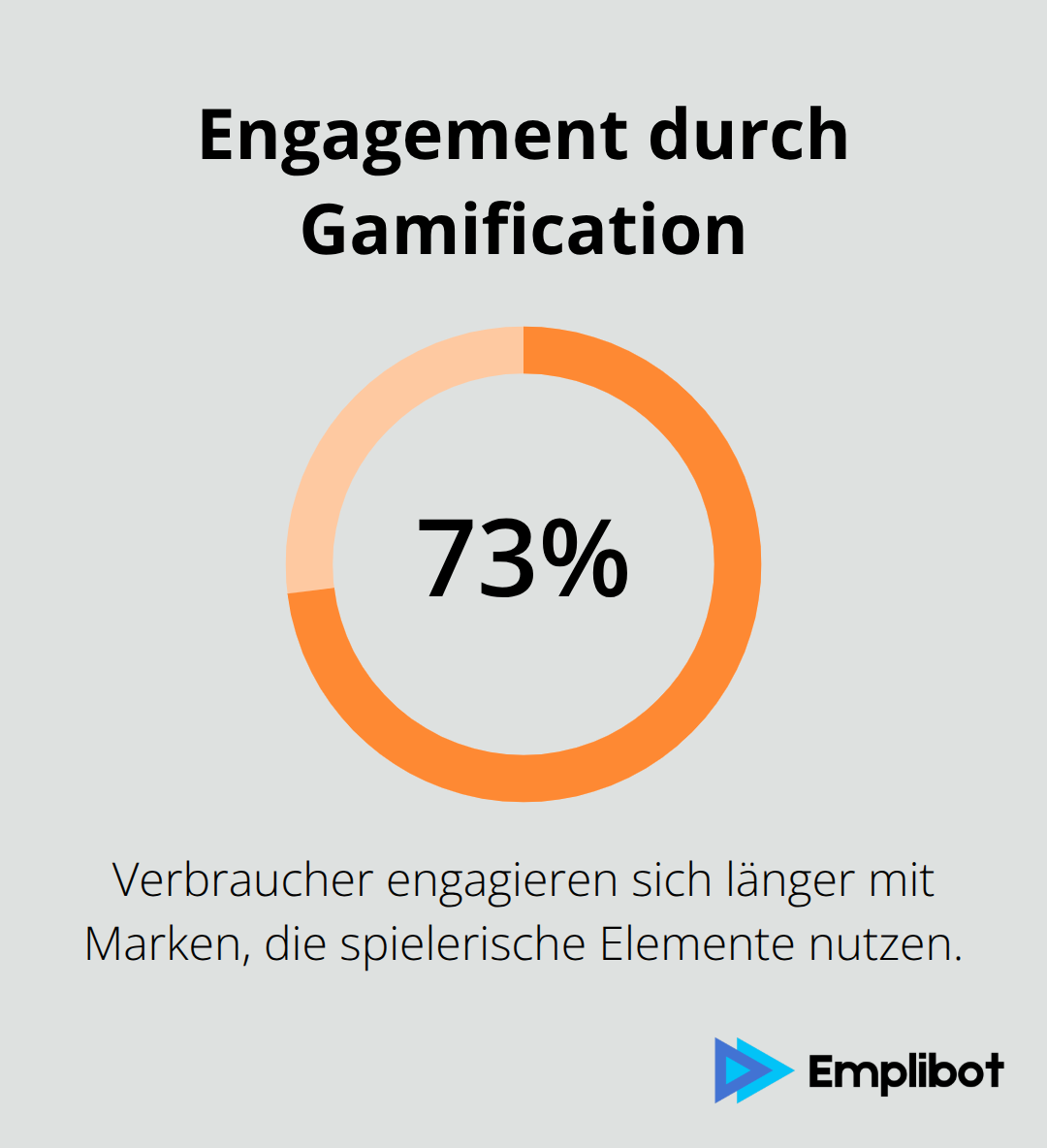 Engagement durch Gamification

73%

Verbraucher engagieren sich länger mit Marken, die spielerische Elemente nutzen.

Emplibot