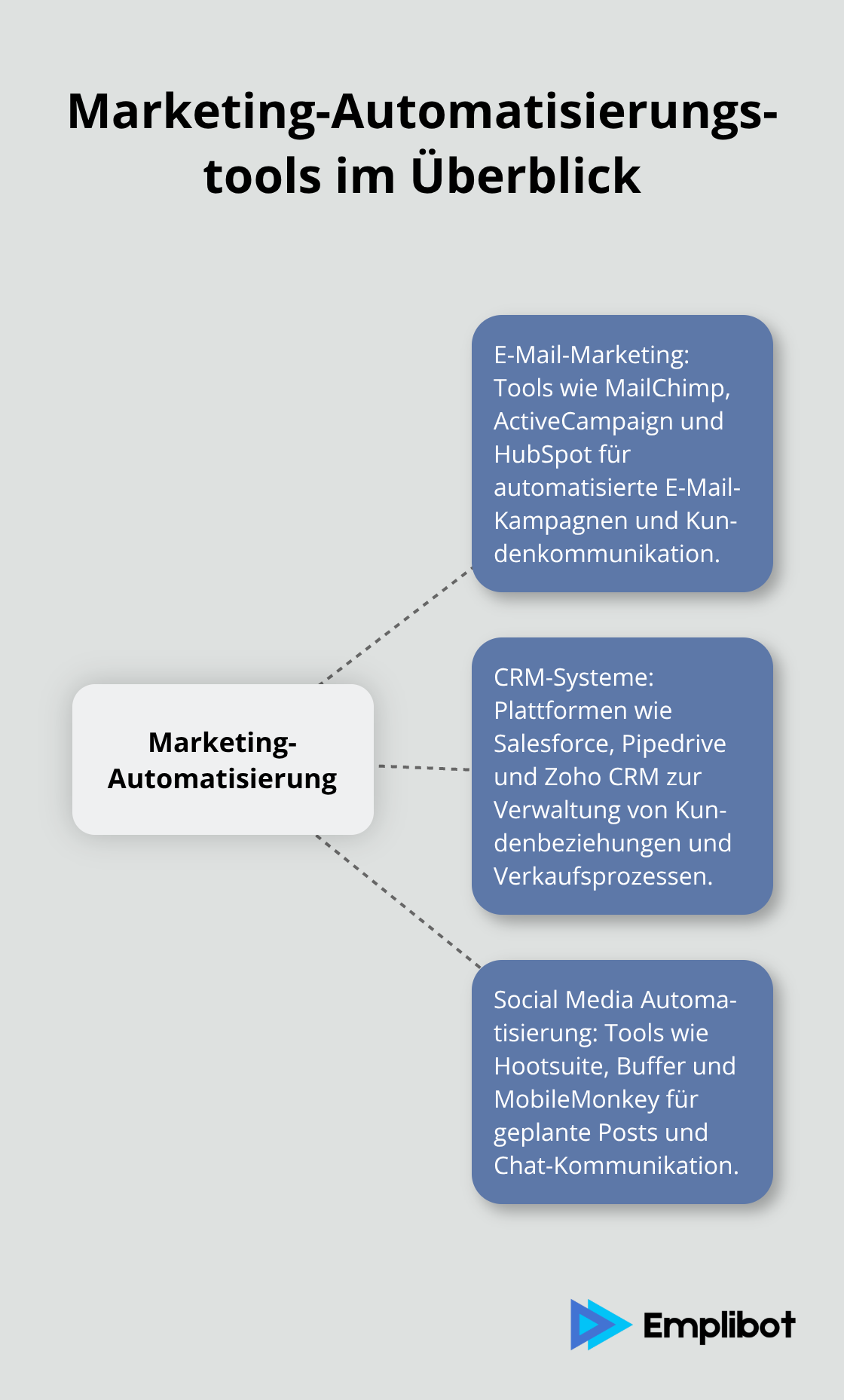 Marketing-Automatisierungstools im Überblick

Marketing-Automatisierung

E-Mail-Marketing: Tools wie MailChimp, ActiveCampaign und HubSpot für automatisierte E-Mail-Kampagnen und Kundenkommunikation.

CRM-Systeme: Plattformen wie Salesforce, Pipedrive und Zoho CRM zur Verwaltung von Kundenbeziehungen und Verkaufsprozessen.

Social Media Automatisierung: Tools wie Hootsuite, Buffer und MobileMonkey für geplante Posts und Chat-Kommunikation.

Emplibot