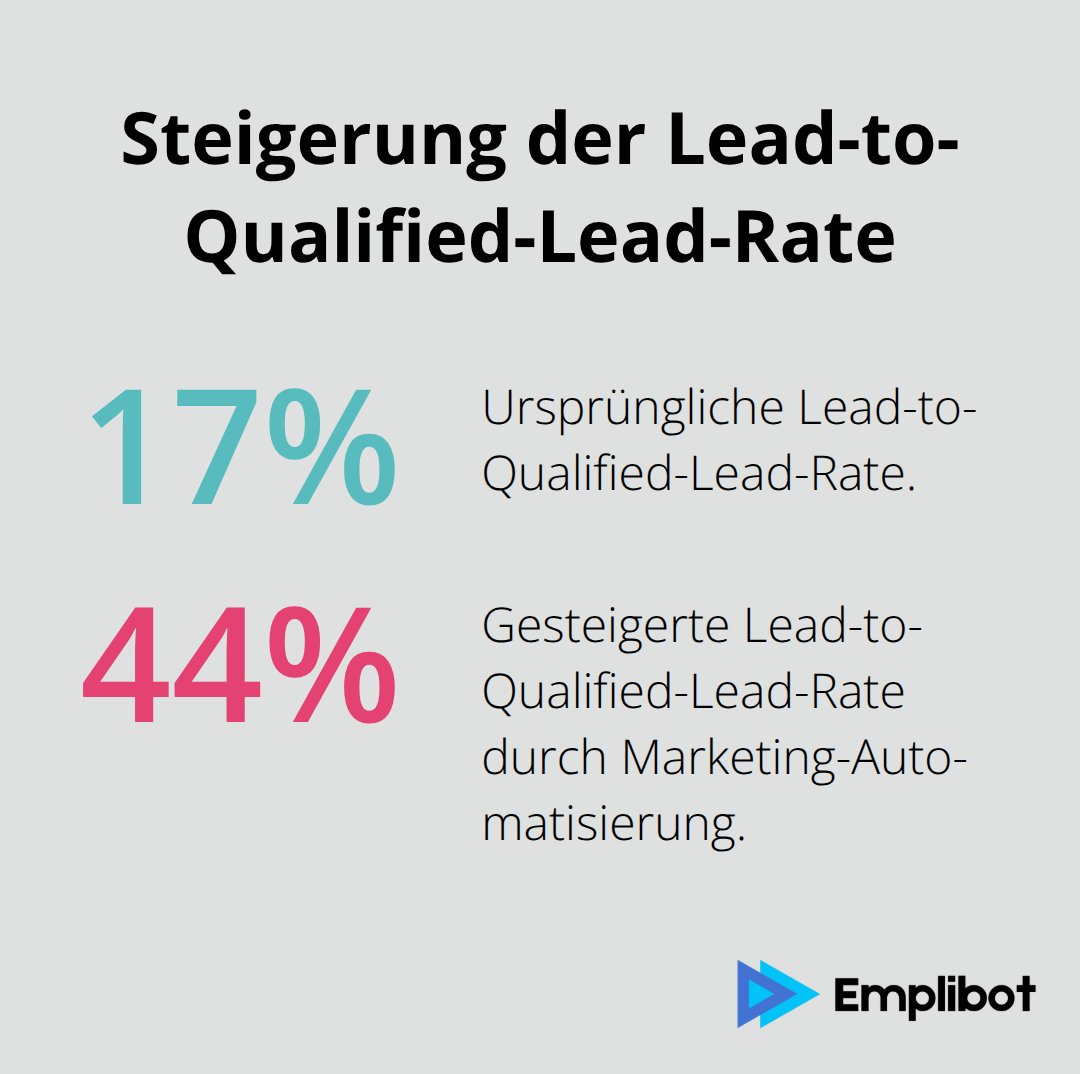 Steigerung der Lead-to-Qualified-Lead-Rate

17%

Ursprüngliche Lead-to-Qualified-Lead-Rate.

44%

Gesteigerte Lead-to-Qualified-Lead-Rate durch Marketing-Automatisierung.

Emplibot