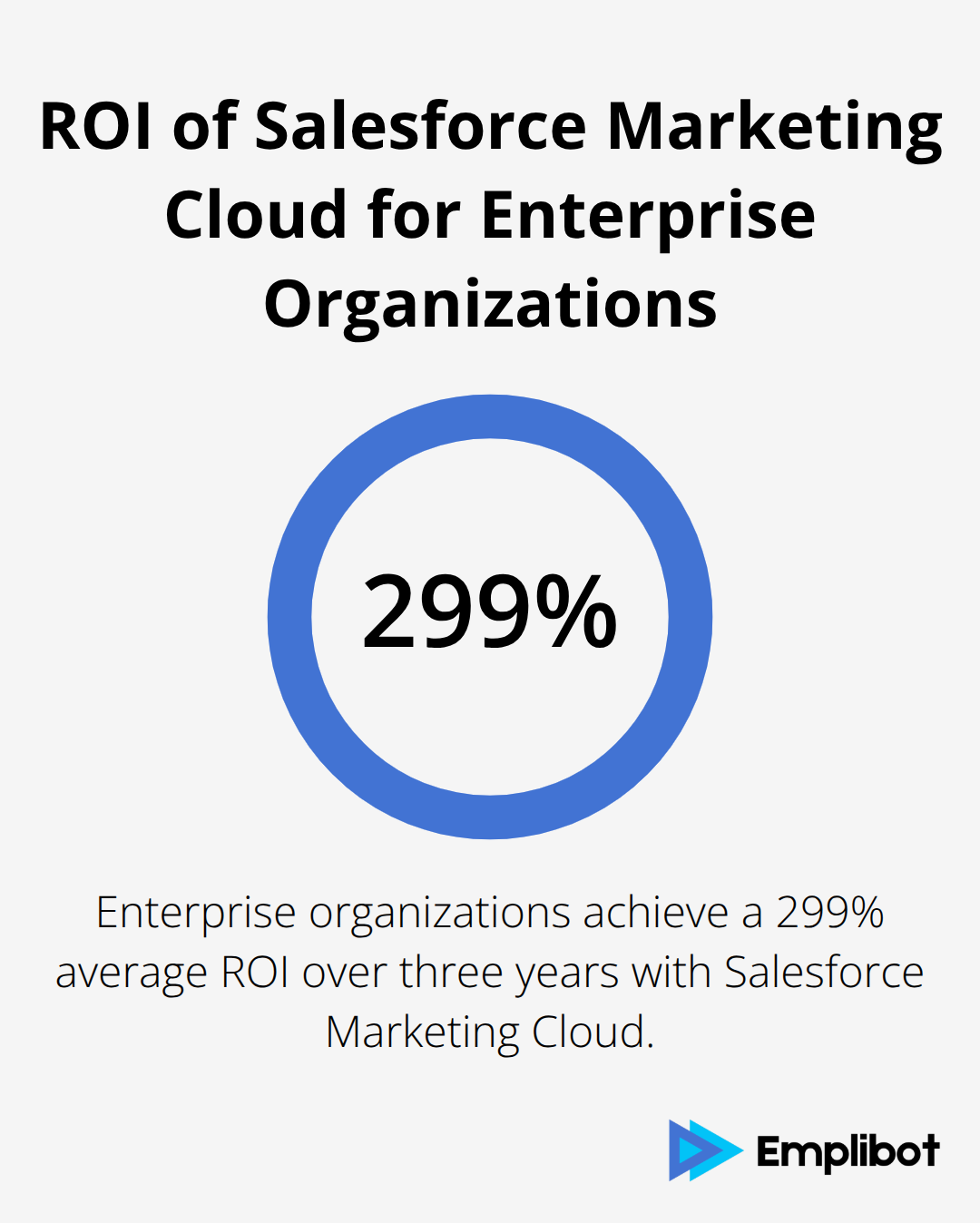 ROI of Salesforce Marketing Cloud for Enterprise Organizations

299%

Enterprise organizations achieve a 299% average ROI over three years with Salesforce Marketing Cloud.

Emplibot