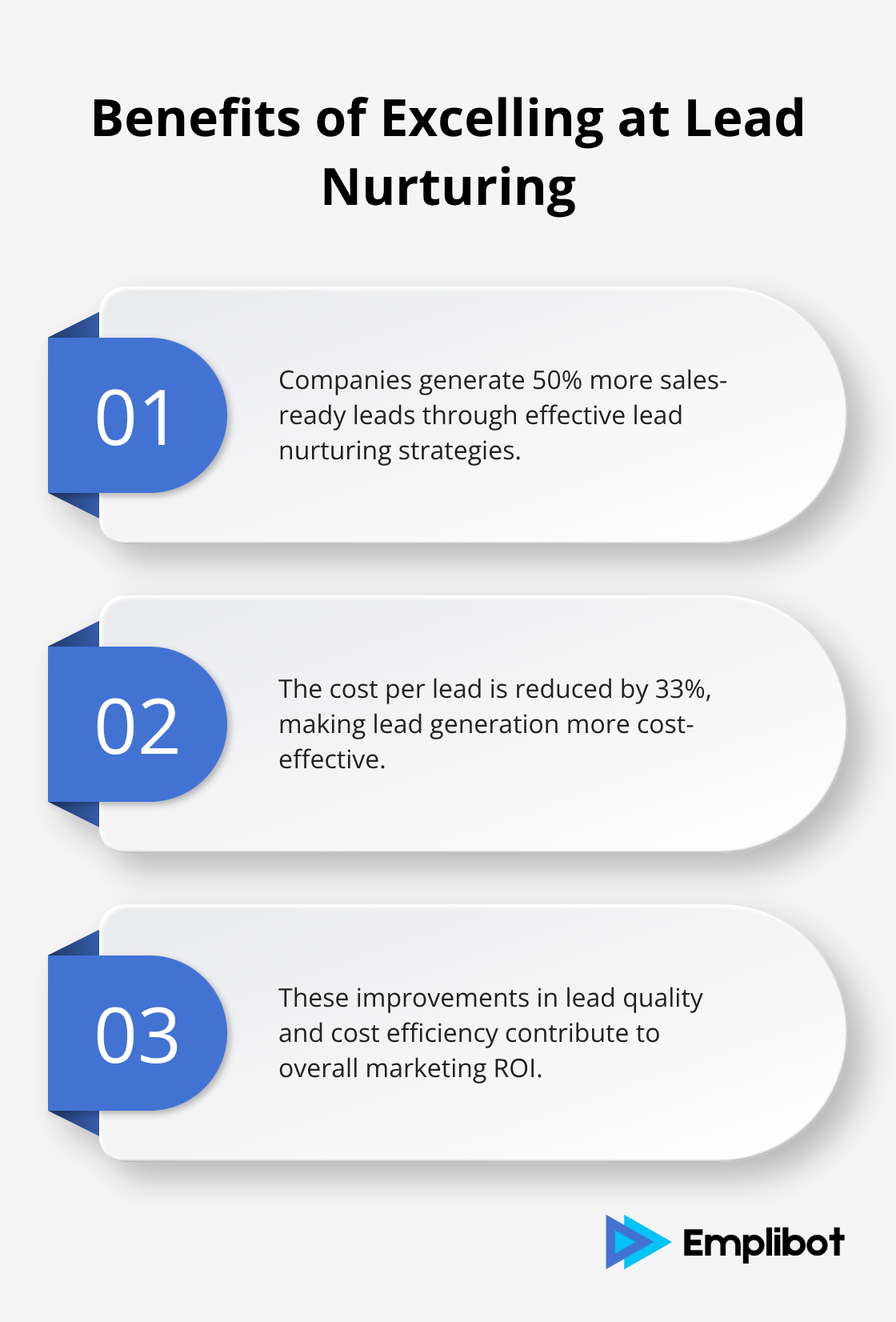 Benefits of Excelling at Lead Nurturing

01

Companies generate 50% more sales-ready leads through effective lead nurturing strategies.

02

The cost per lead is reduced by 33%, making lead generation more cost-effective.

03

These improvements in lead quality and cost efficiency contribute to overall marketing ROI.

Emplibot