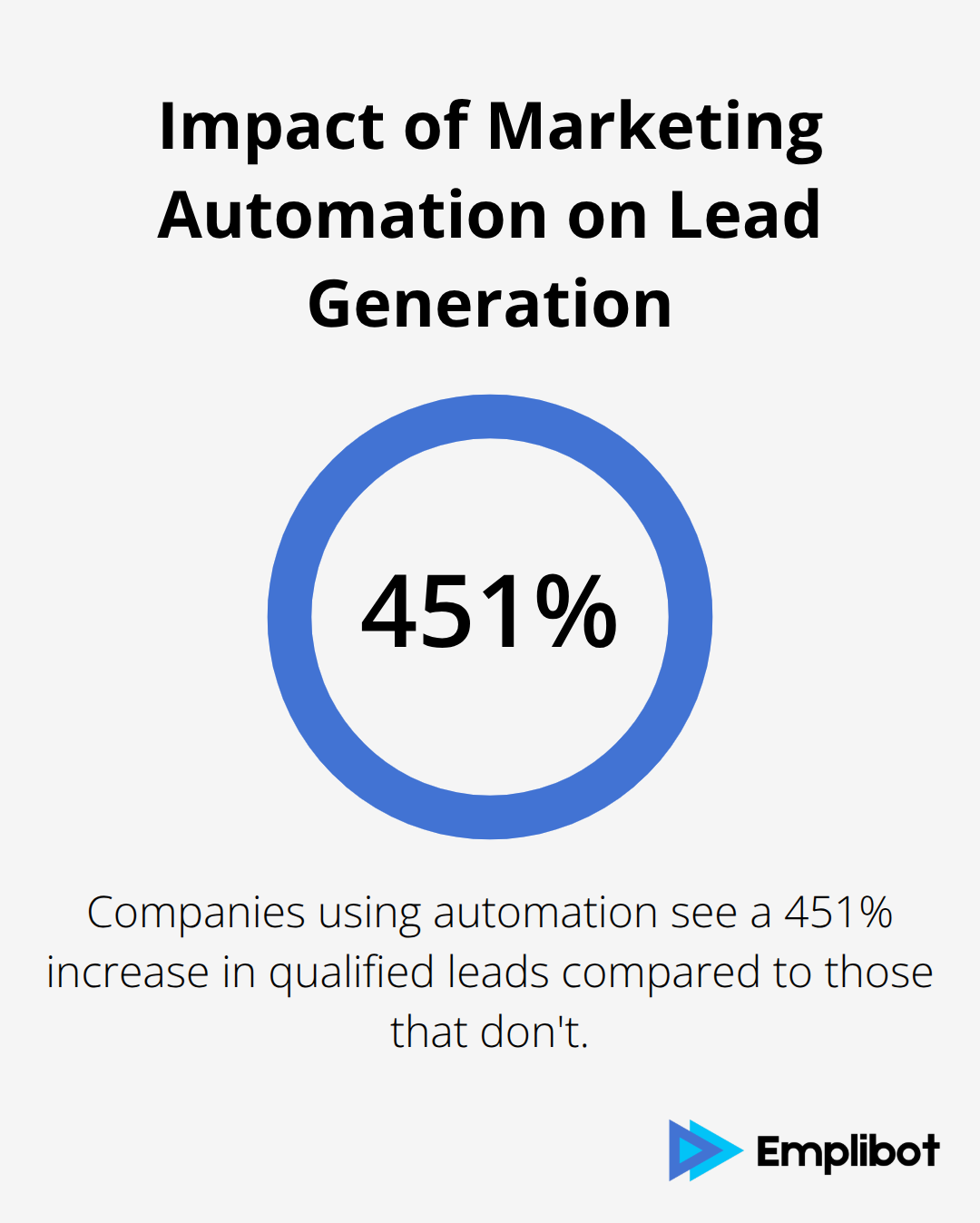 Impact of Marketing Automation on Lead Generation

451%

Companies using automation see a 451% increase in qualified leads compared to those that don't.

Emplibot