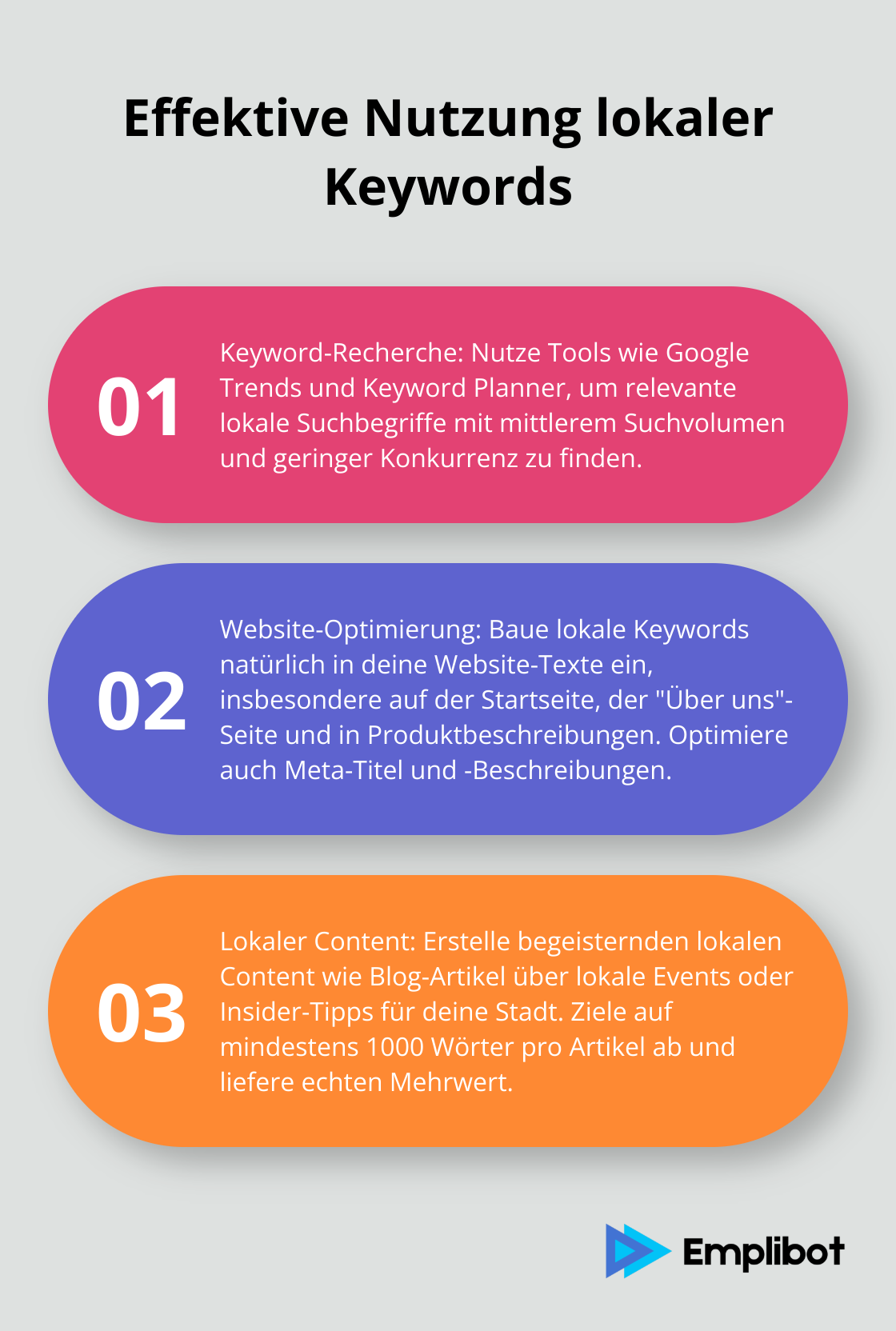 Effektive Nutzung lokaler Keywords

01

Keyword-Recherche: Nutze Tools wie Google Trends und Keyword Planner, um relevante lokale Suchbegriffe mit mittlerem Suchvolumen und geringer Konkurrenz zu finden.

02

Website-Optimierung: Baue lokale Keywords natürlich in deine Website-Texte ein, insbesondere auf der Startseite, der "Über uns"-Seite und in Produktbeschreibungen. Optimiere auch Meta-Titel und -Beschreibungen.

03

Lokaler Content: Erstelle begeisternden lokalen Content wie Blog-Artikel über lokale Events oder Insider-Tipps für deine Stadt. Ziele auf mindestens 1000 Wörter pro Artikel ab und liefere echten Mehrwert.

Emplibot