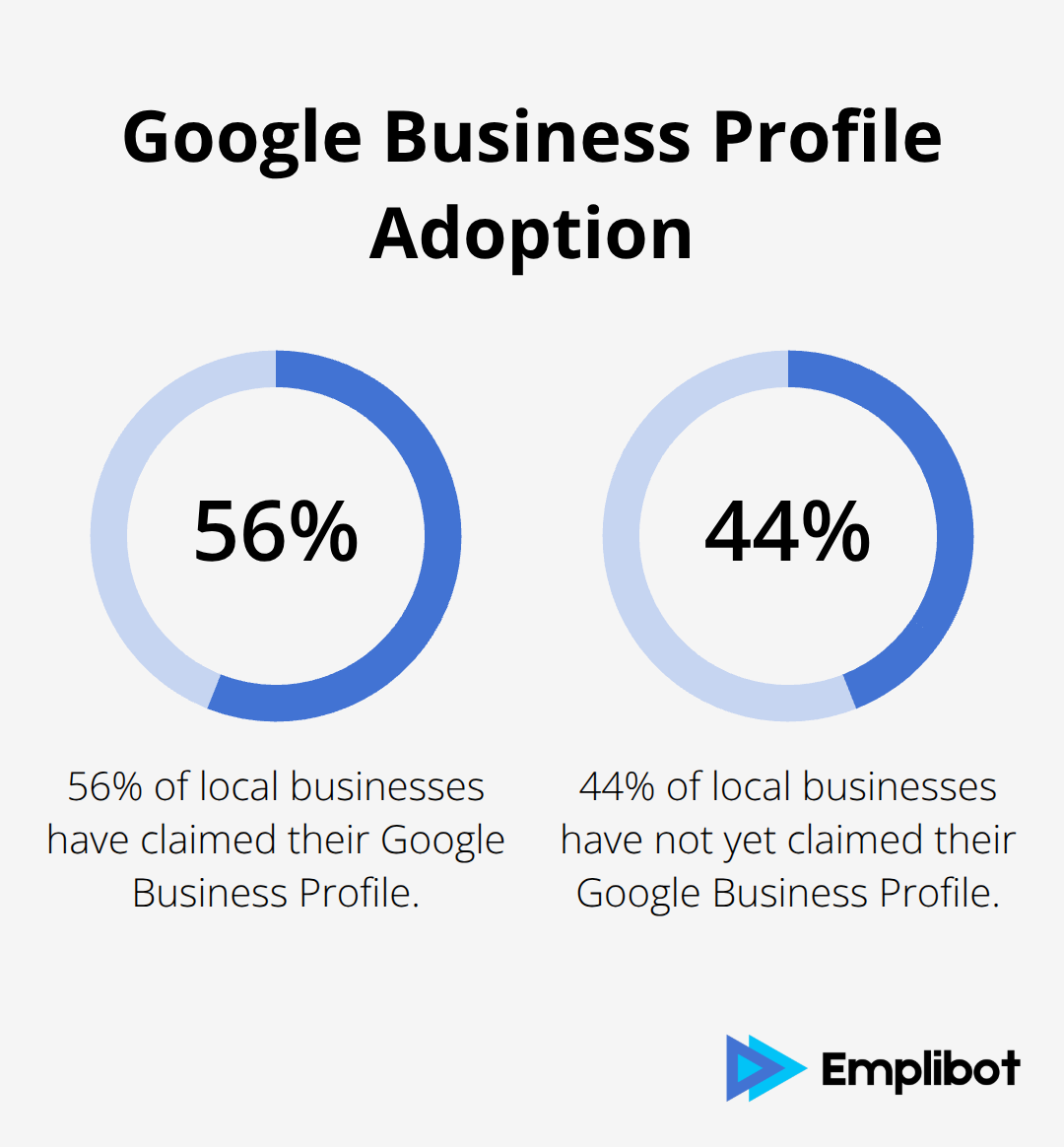 Google Business Profile Adoption

56%

56% of local businesses have claimed their Google Business Profile.

44%

44% of local businesses have not yet claimed their Google Business Profile.

Emplibot