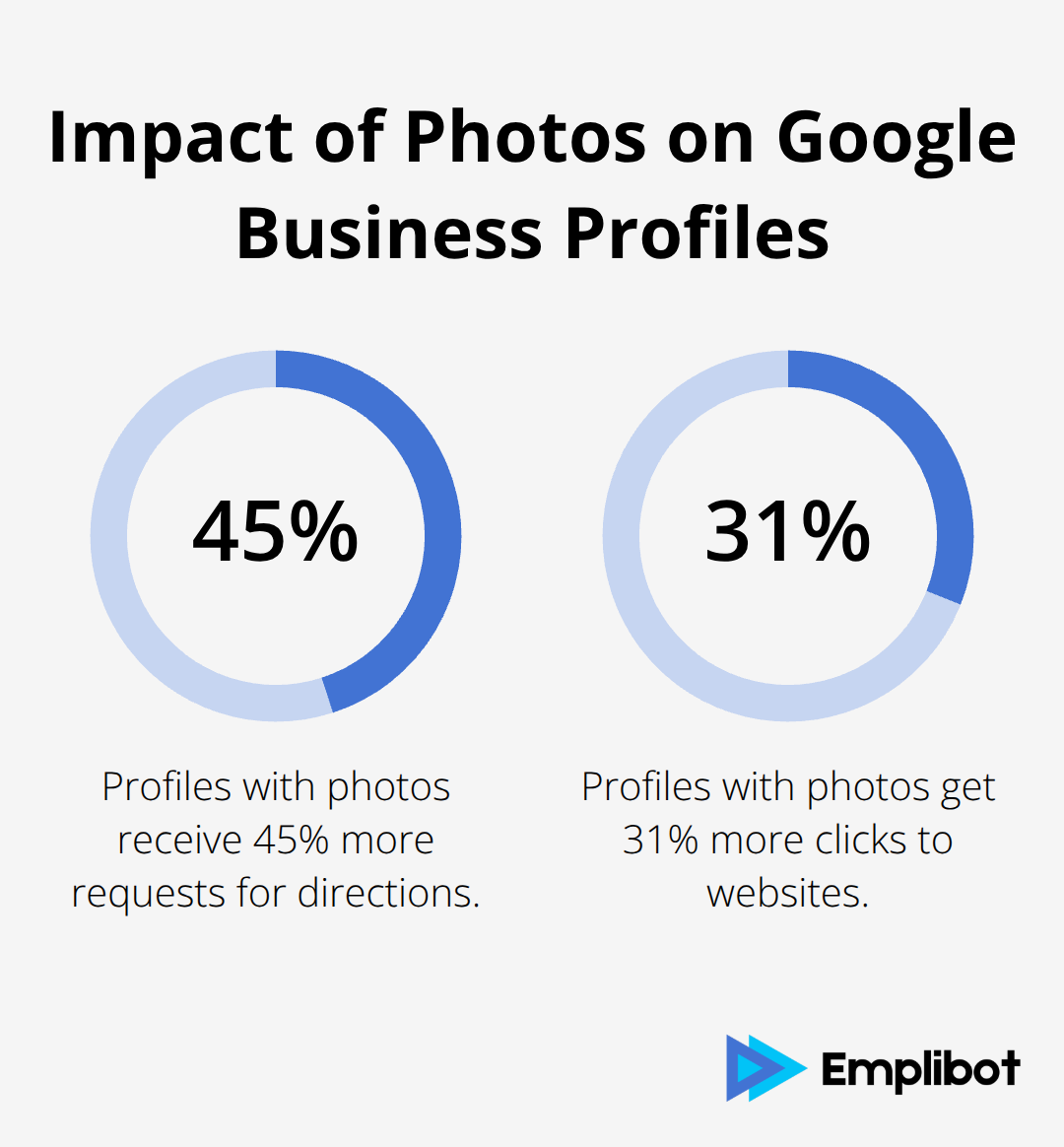 Impact of Photos on Google Business Profiles

45%

Profiles with photos receive 45% more requests for directions.

31%

Profiles with photos get 31% more clicks to websites.

Emplibot