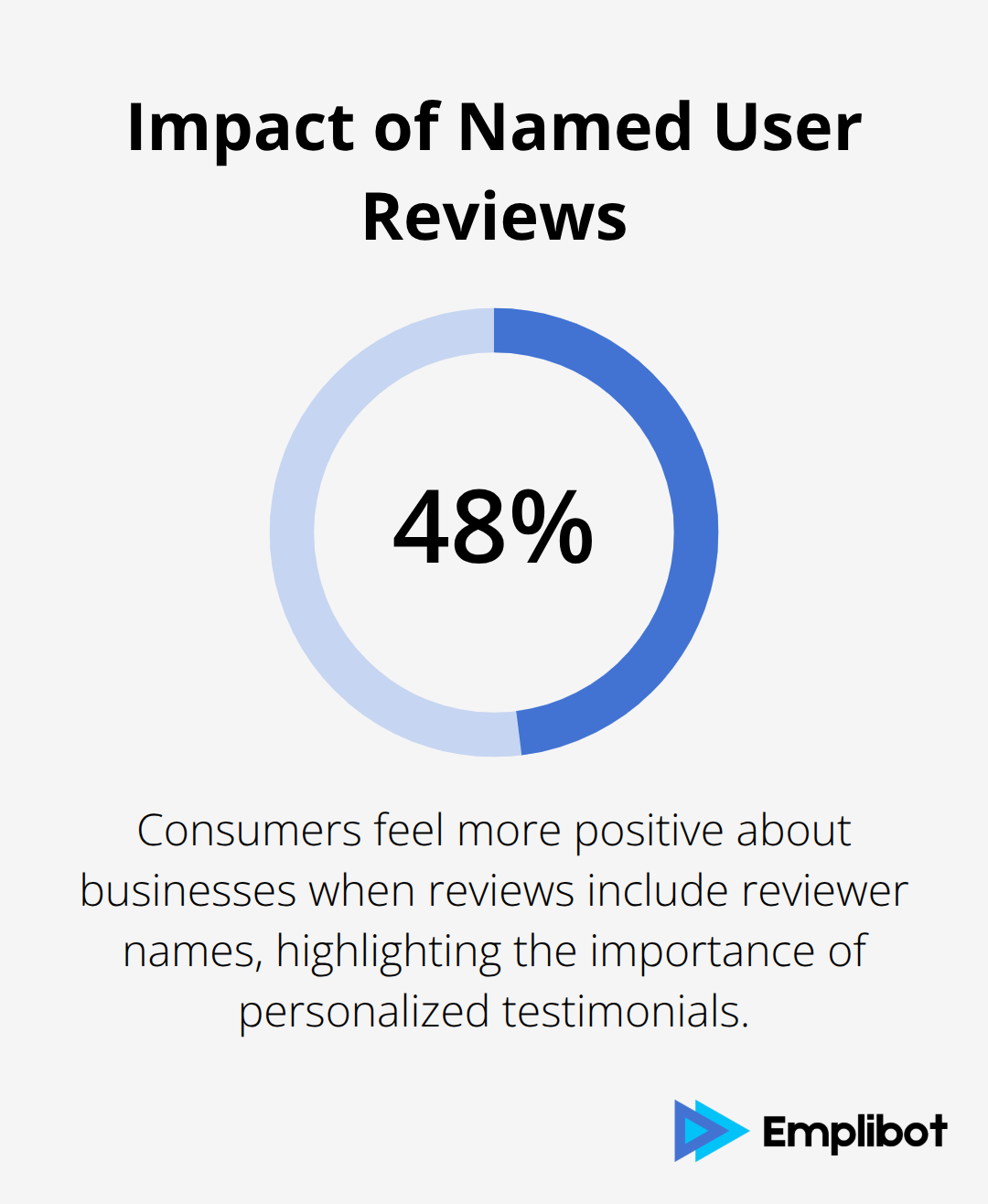 Impact of Named User Reviews

48%

Consumers feel more positive about businesses when reviews include reviewer names, highlighting the importance of personalized testimonials.

Emplibot