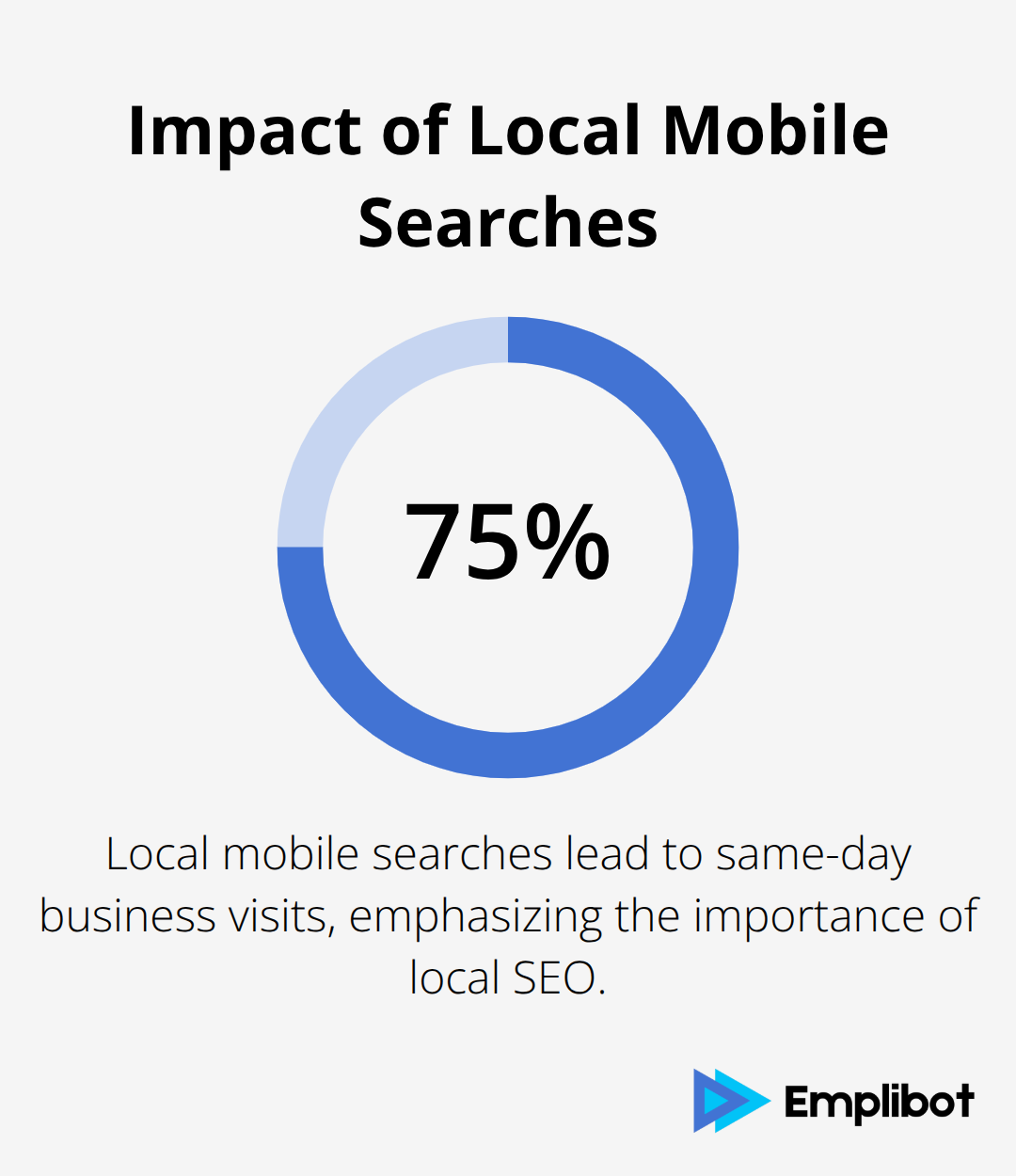 Impact of Local Mobile Searches

75%

Local mobile searches lead to same-day business visits, emphasizing the importance of local SEO.

Emplibot